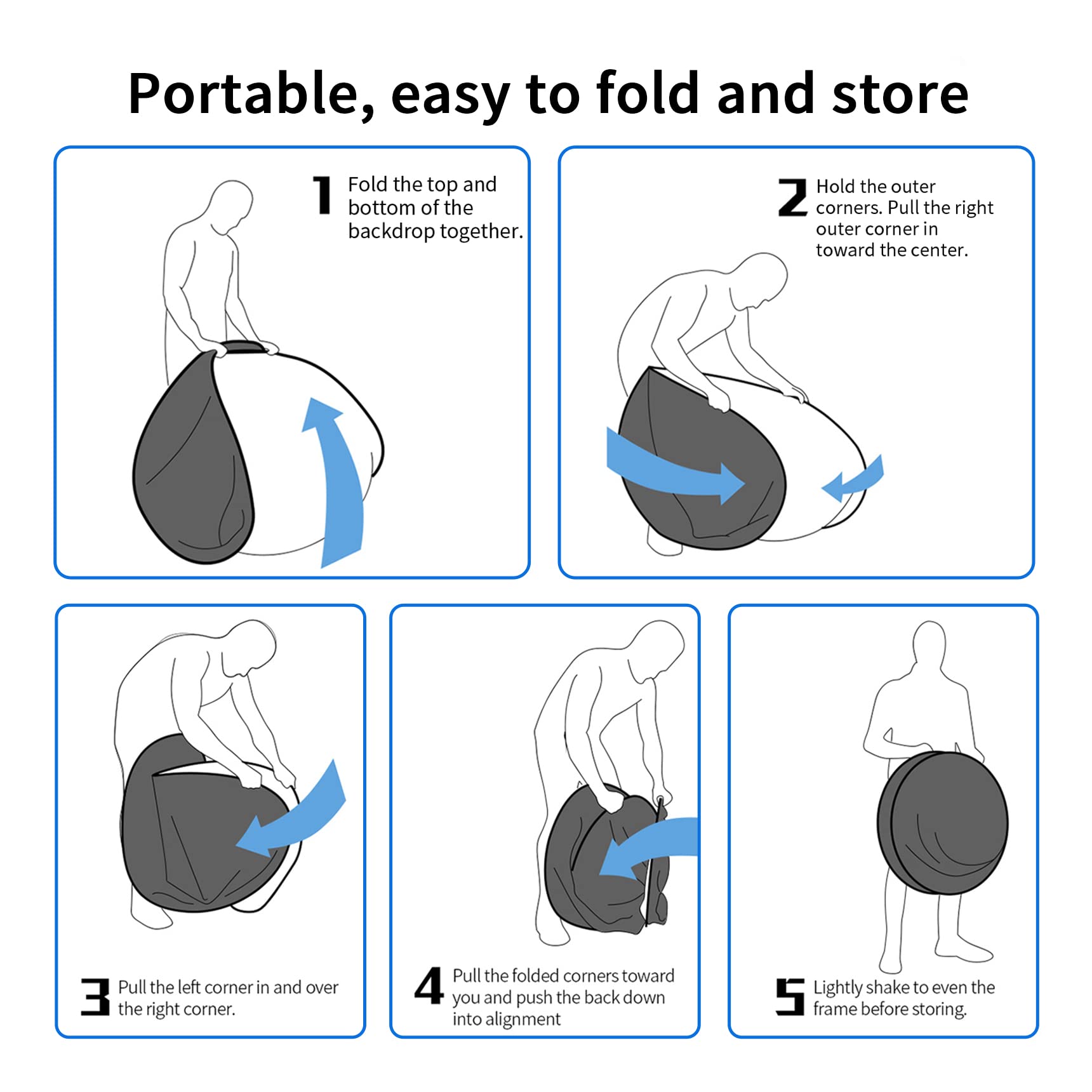 Portable, easy to fold and store

1 Fold the top and bottom of the backdrop together.

2 Hold the outer corners. Pull the right outer corner in toward the center.

3 Pull the left corner in and over the right corner.

4 Pull the folded corners toward you and push the back down into alignment

5 Lightly shake to even the frame before storing.