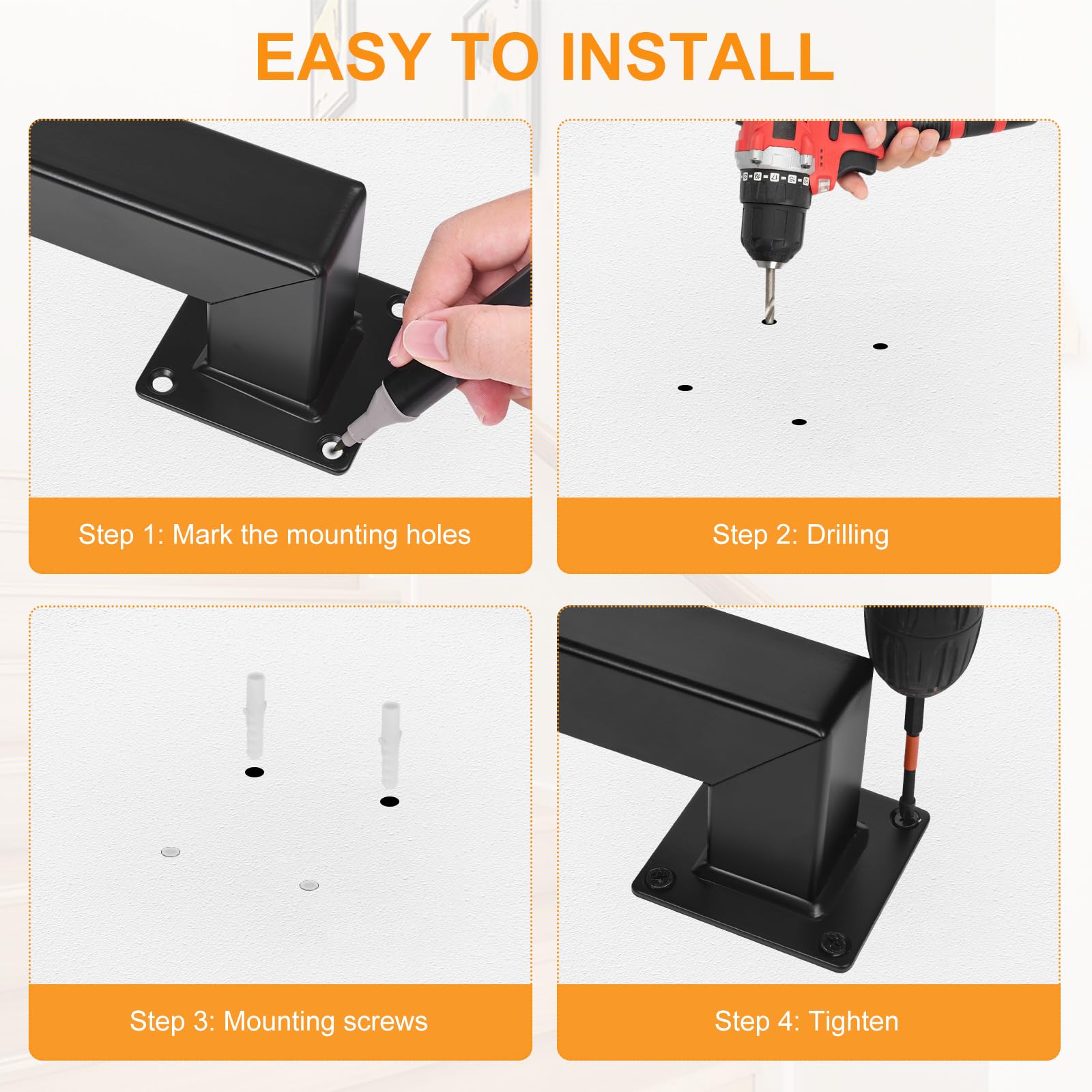 EASY TO INSTALL

Step 1: Mark the mounting holes

Step 2: Drilling

Step 3: Mounting screws

Step 4: Tighten