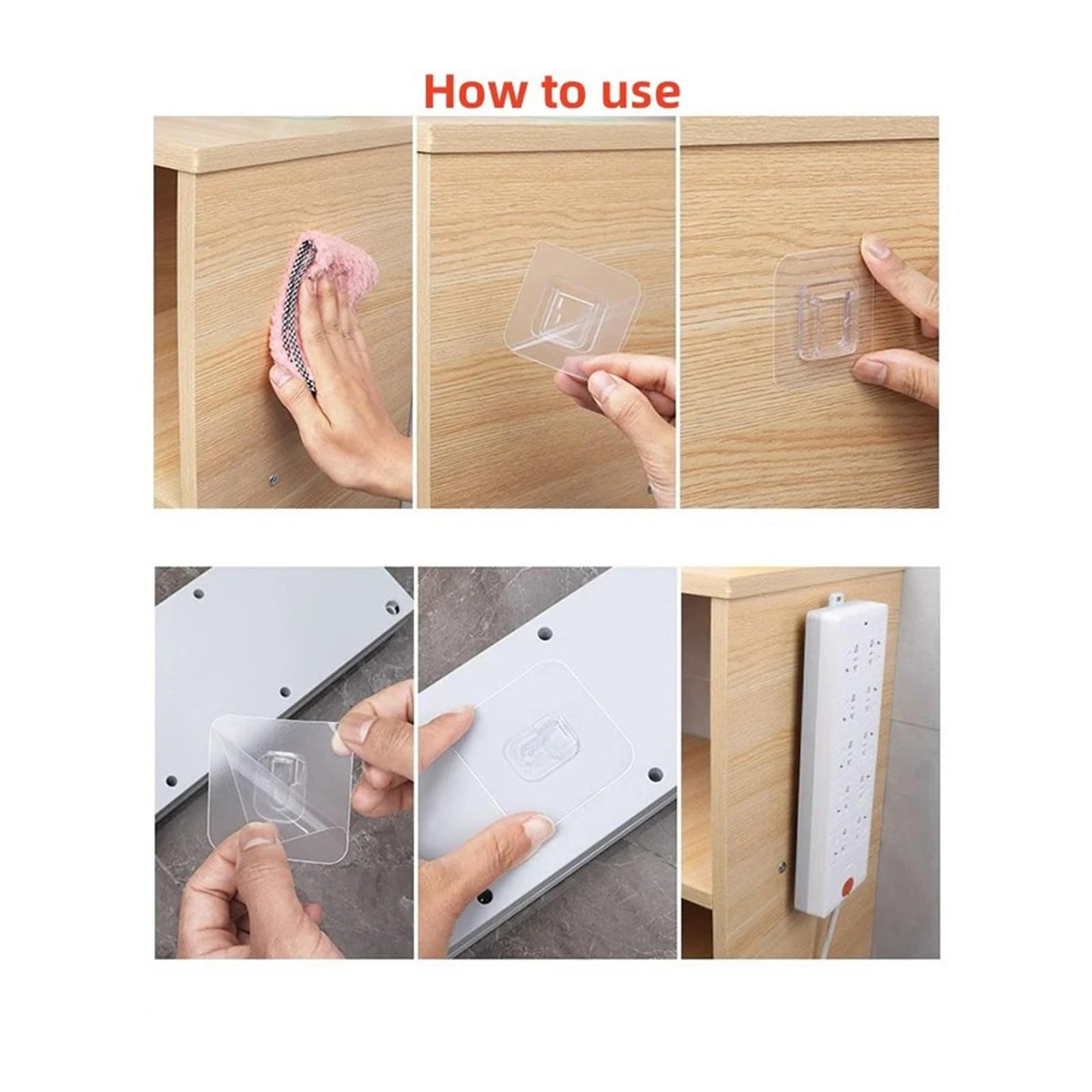 How to use