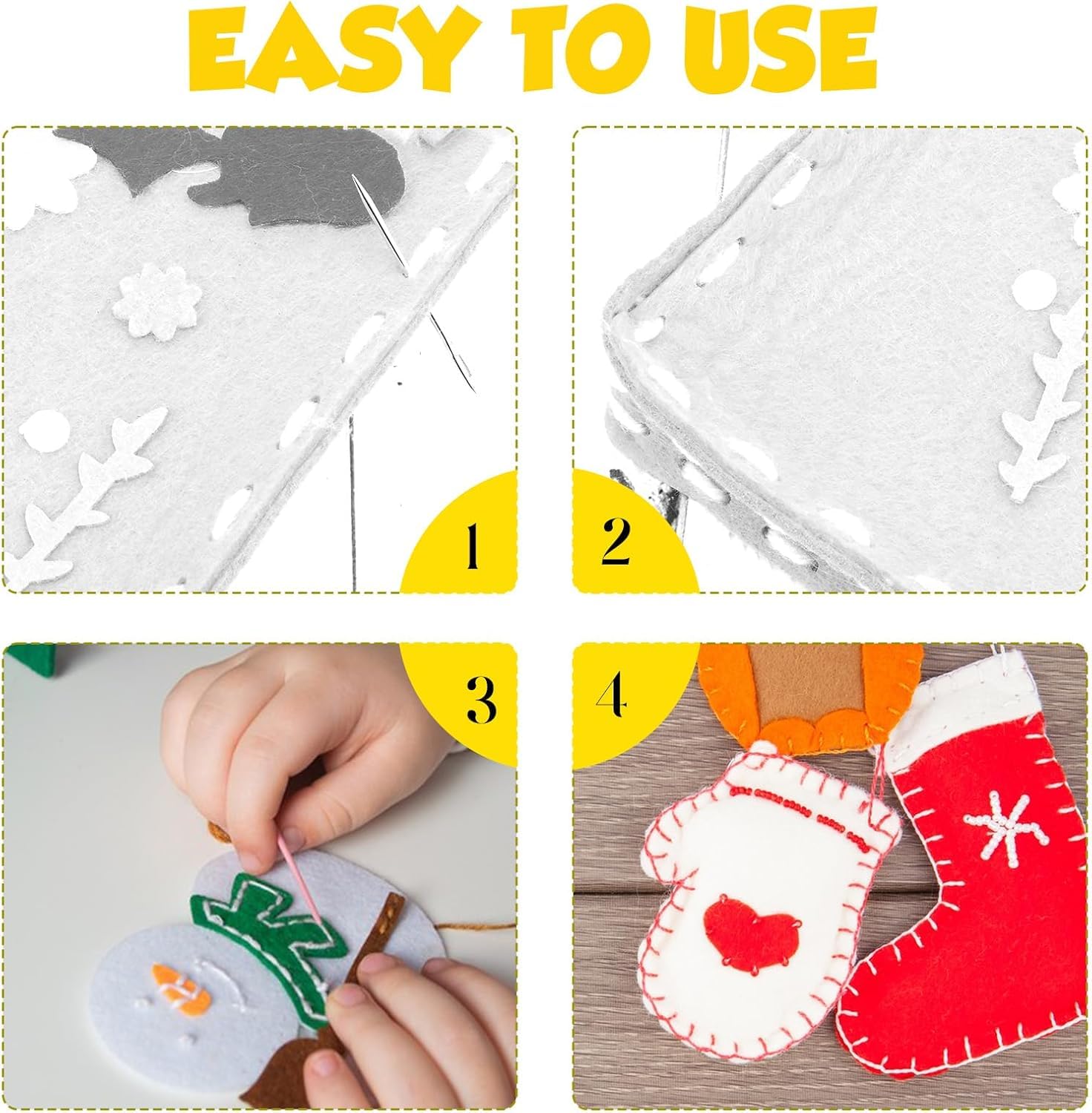 EASY TO USE

1

2

3

4