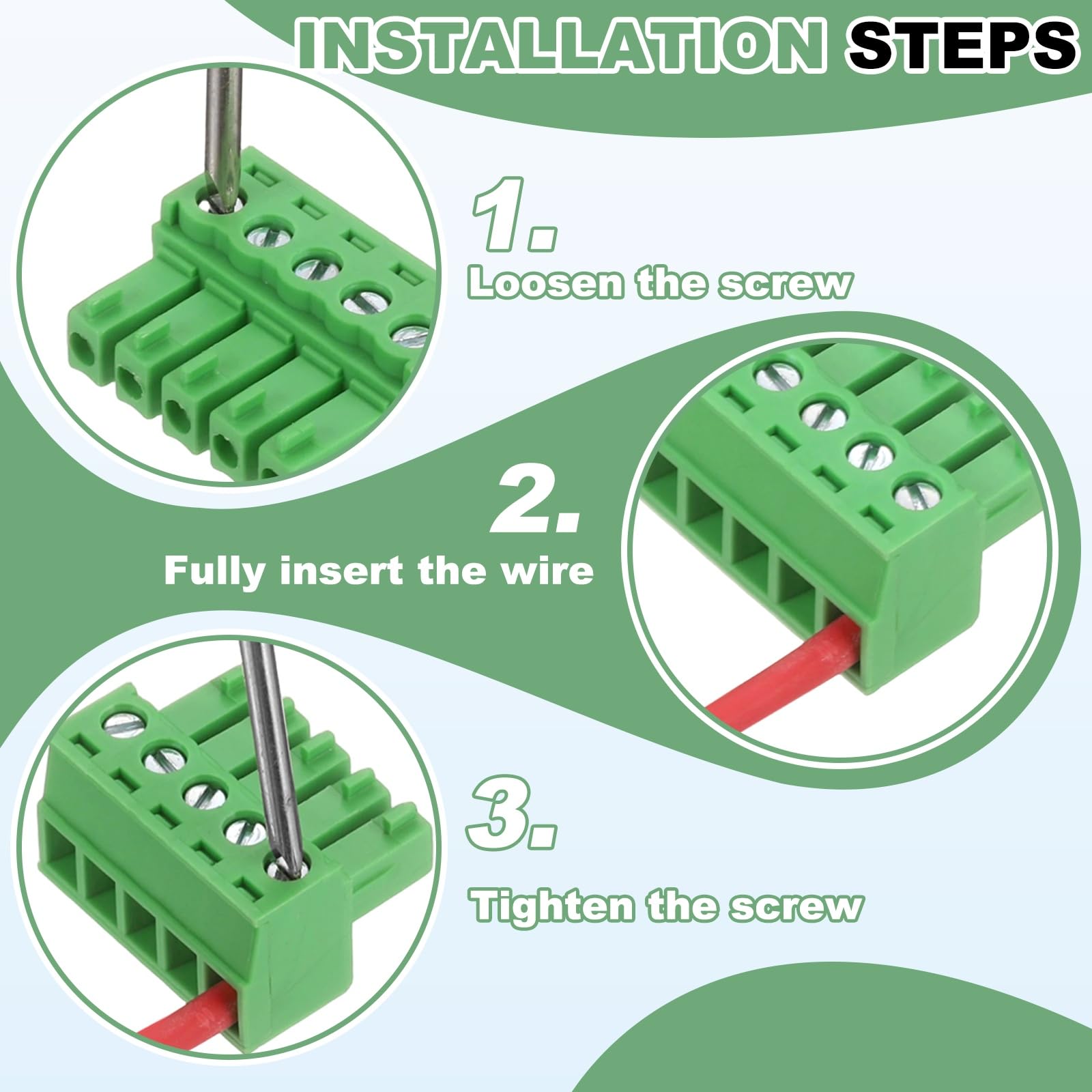 INSTALLATION STEPS

1.
Loosen the screw

2.
Fully insert the wire

3.
Tighten the screw