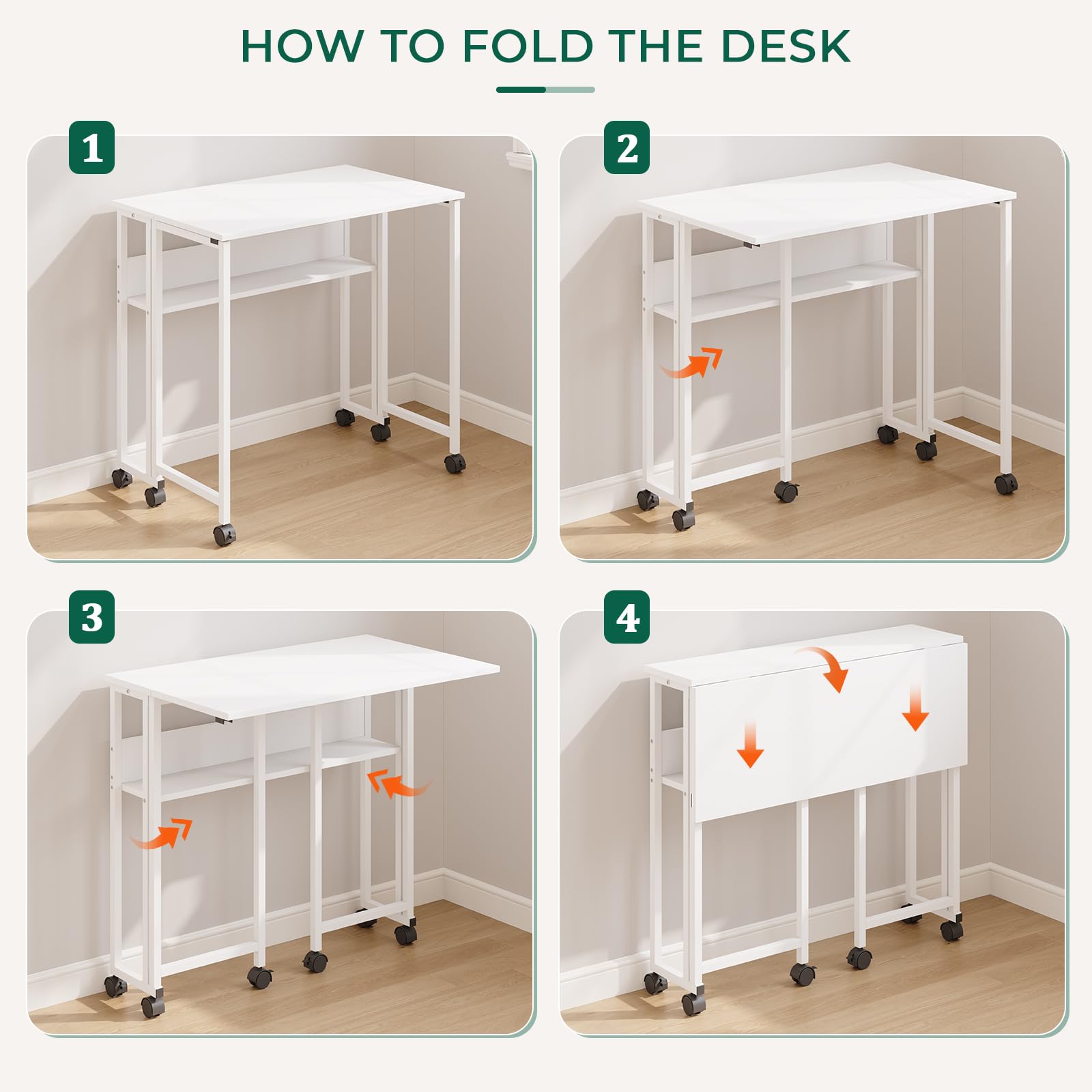 HOW TO FOLD THE DESK

1

2

3

4