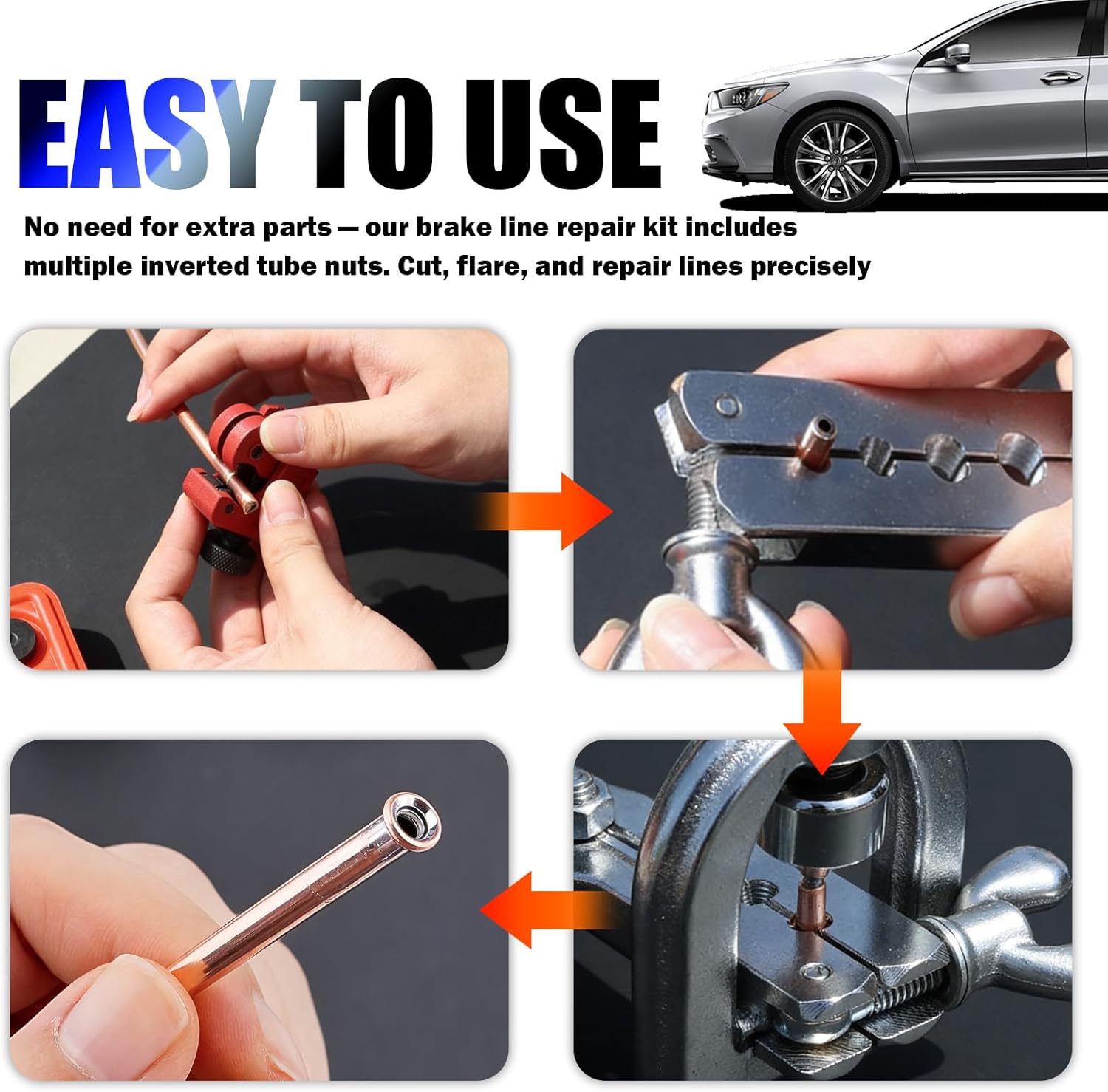 EASY TO USE

No need for extra parts — our brake line repair kit includes multiple inverted tube nuts. Cut, flare, and repair lines precisely