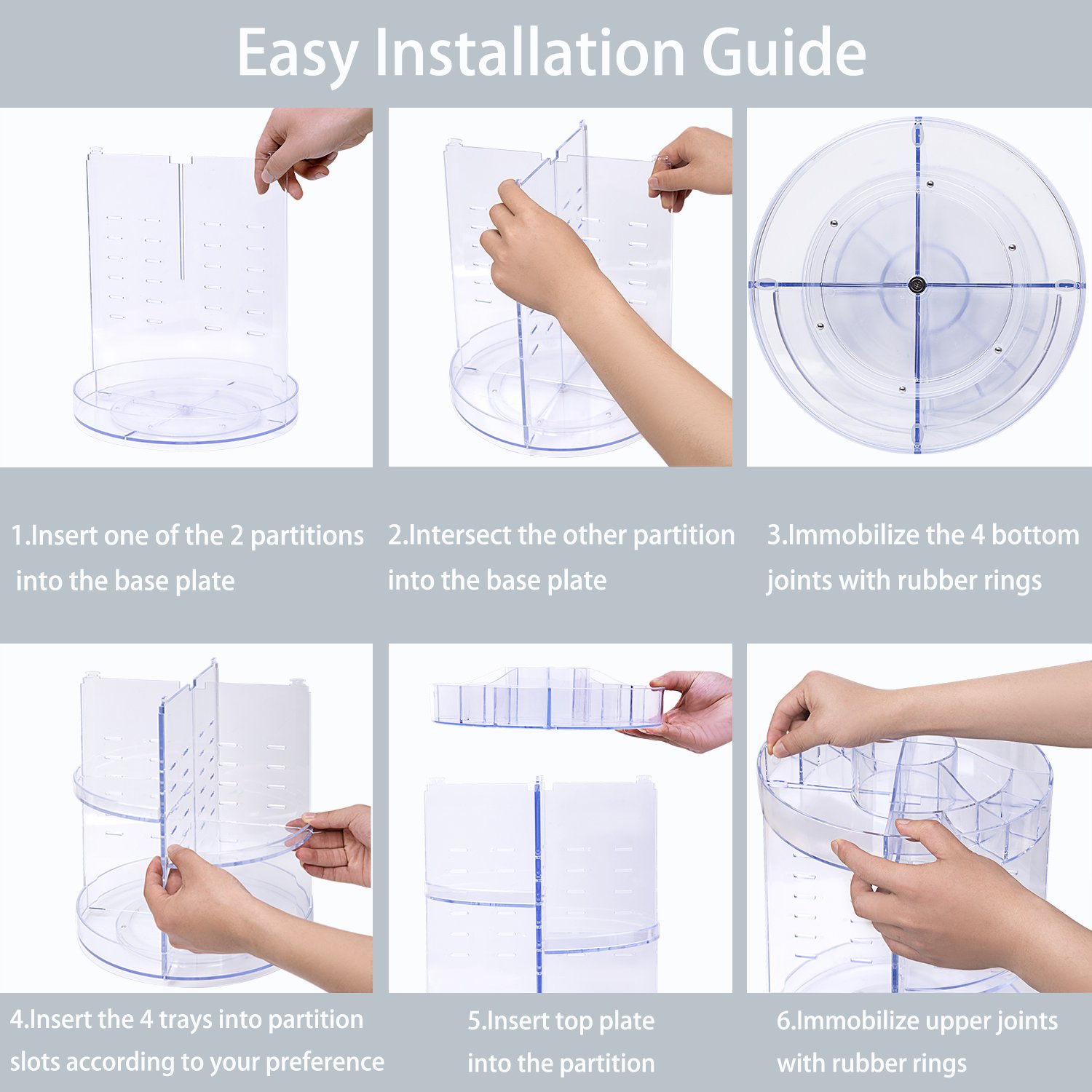 Easy Installation Guide

1.Insert one of the 2 partitions into the base plate

2.Intersect the other partition into the base plate

3.Immobilize the 4 bottom joints with rubber rings

4.Insert the 4 trays into partition slots according to your preference

5.Insert top plate into the partition

6.Immobilize upper joints with rubber rings