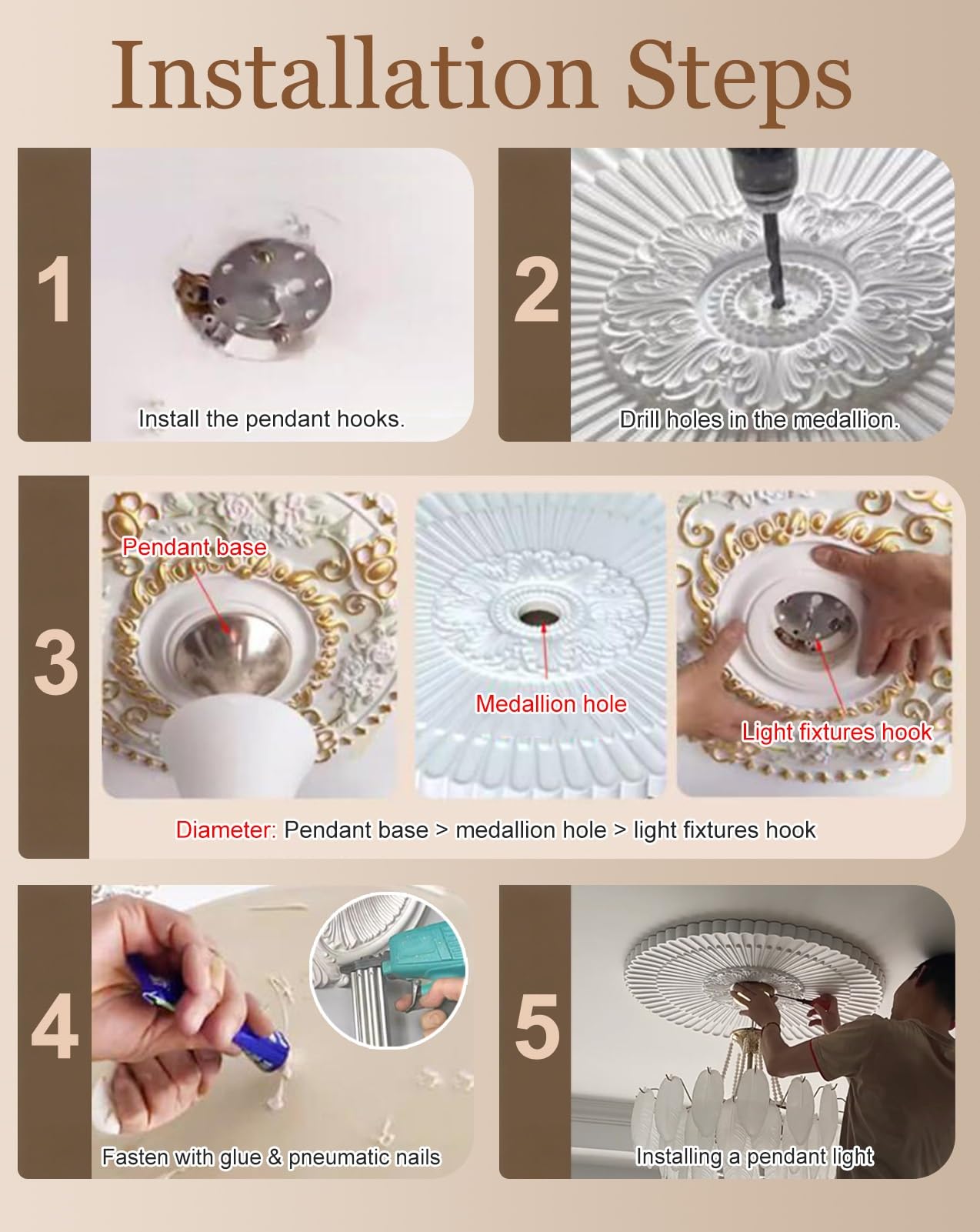 Installation Steps

1

Install the pendant hooks.

2

Drill holes in the medallion.

3

Pendant base

Medallion hole

Light fixtures hook

Diameter: Pendant base > medallion hole > light fixtures hook

4

Fasten with glue & pneumatic nails

5

Installing a pendant light