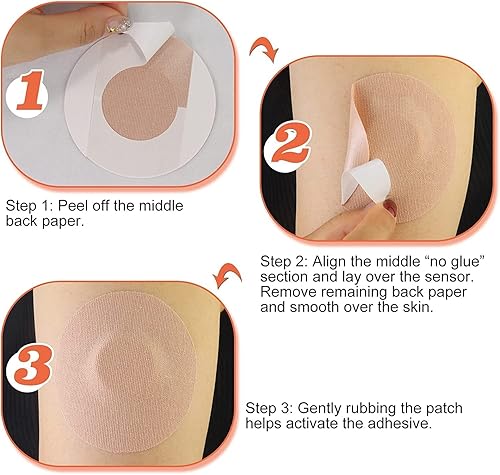 1

Step 1: Peel off the middle back paper.

2

Step 2: Align the middle “no glue” section and lay over the sensor. Remove remaining back paper and smooth over the skin.

3

Step 3: Gently rubbing the patch helps activate the adhesive.