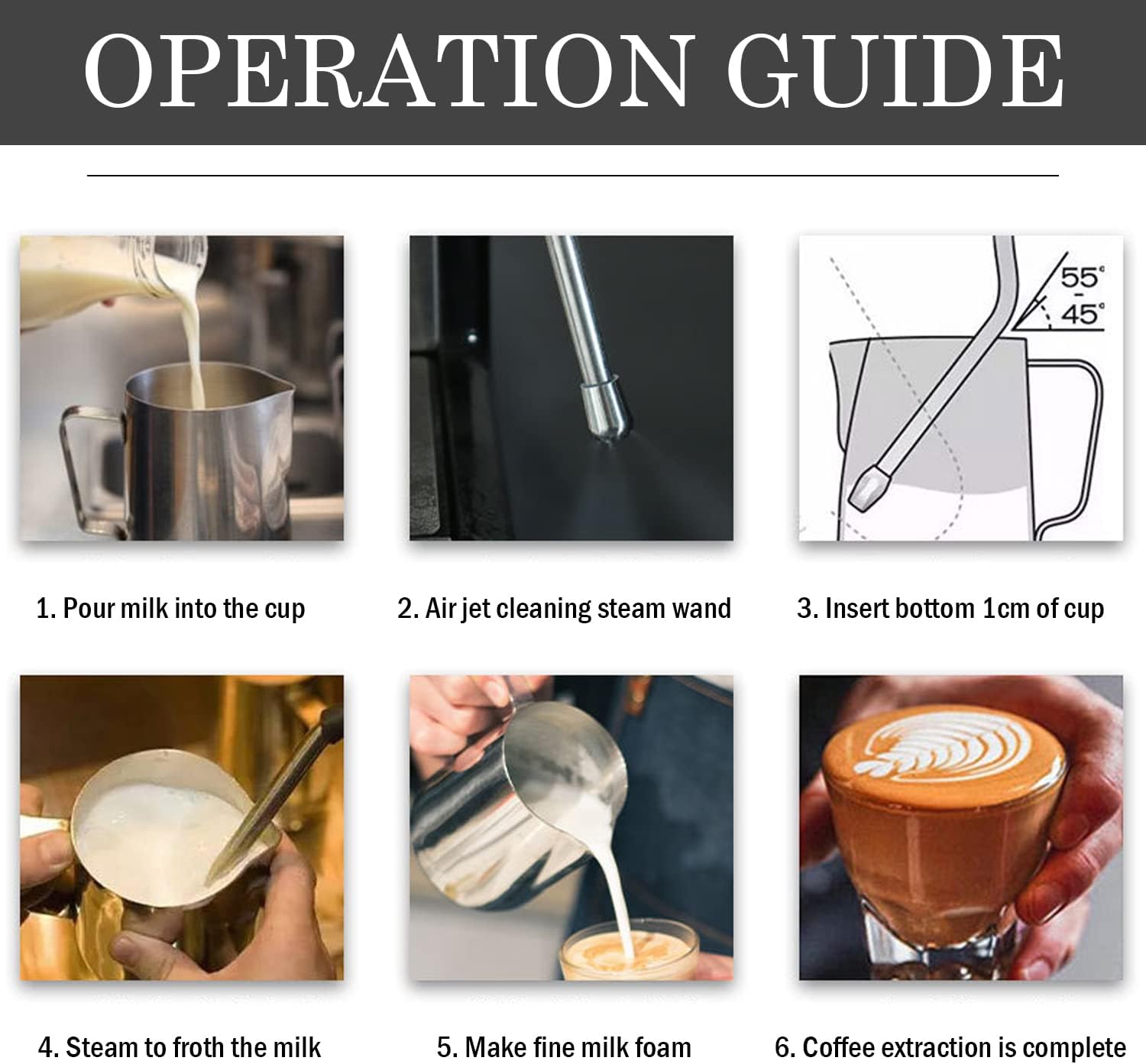 OPERATION GUIDE

55°
-
45°

1. Pour milk into the cup

2. Air jet cleaning steam wand

3. Insert bottom 1cm of cup

4. Steam to froth the milk

5. Make fine milk foam

6. Coffee extraction is complete