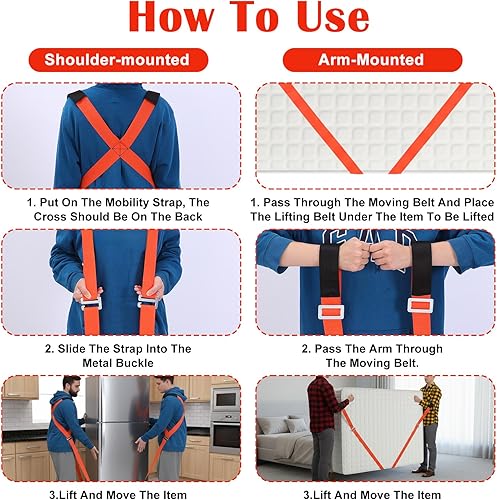 How To Use

Shoulder-mounted

1. Put On The Mobility Strap, The Cross Should Be On The Back

2. Slide The Strap Into The Metal Buckle

3.Lift And Move The Item

Arm-Mounted

1. Pass Through The Moving Belt And Place The Lifting Belt Under The Item To Be Lifted

2. Pass The Arm Through The Moving Belt.

3.Lift And Move The Item