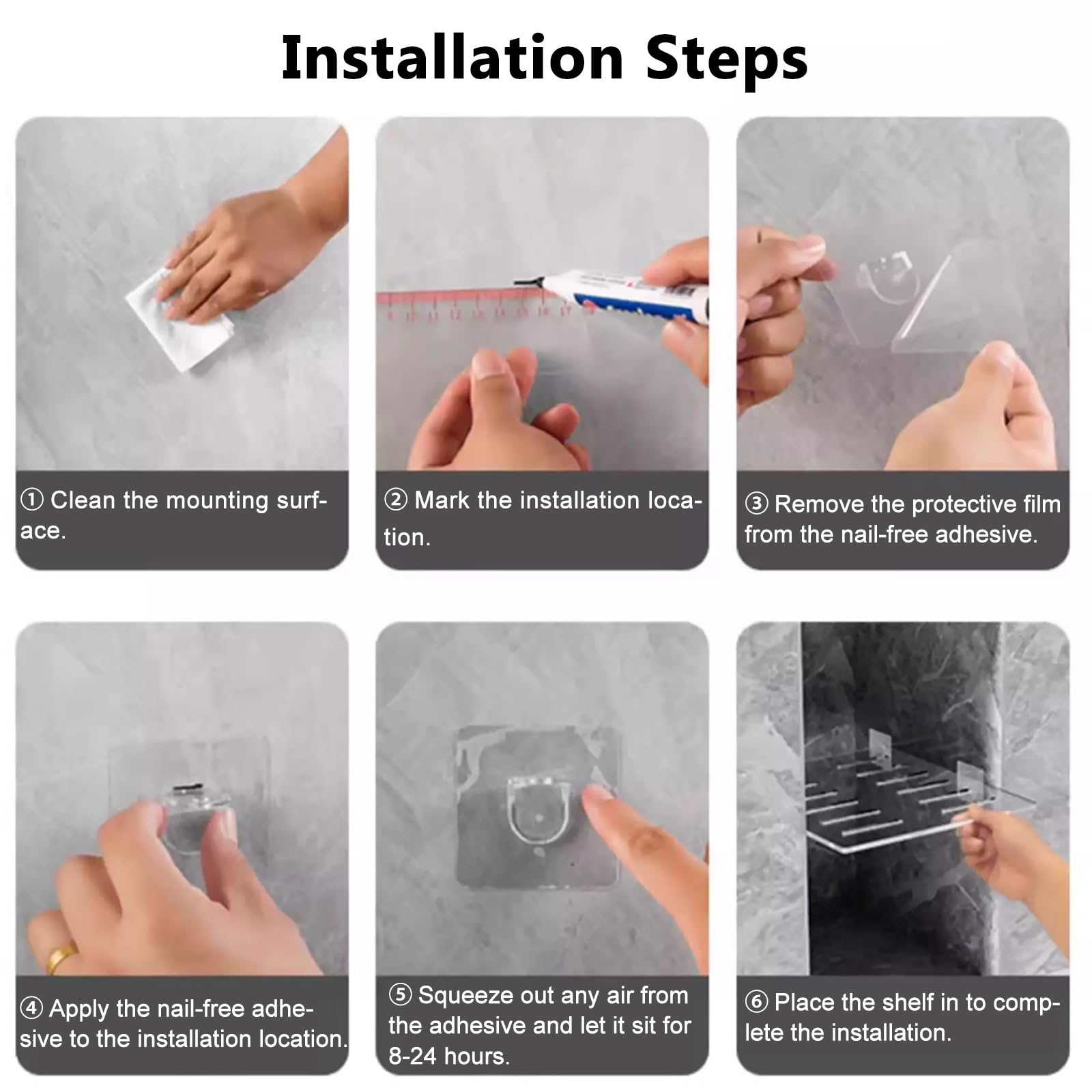 Installation Steps

① Clean the mounting surface.

② Mark the installation location.

③ Remove the protective film from the nail-free adhesive.

④ Apply the nail-free adhesive to the installation location.

⑤ Squeeze out any air from the adhesive and let it sit for 8-24 hours.

⑥ Place the shelf in to complete the installation.