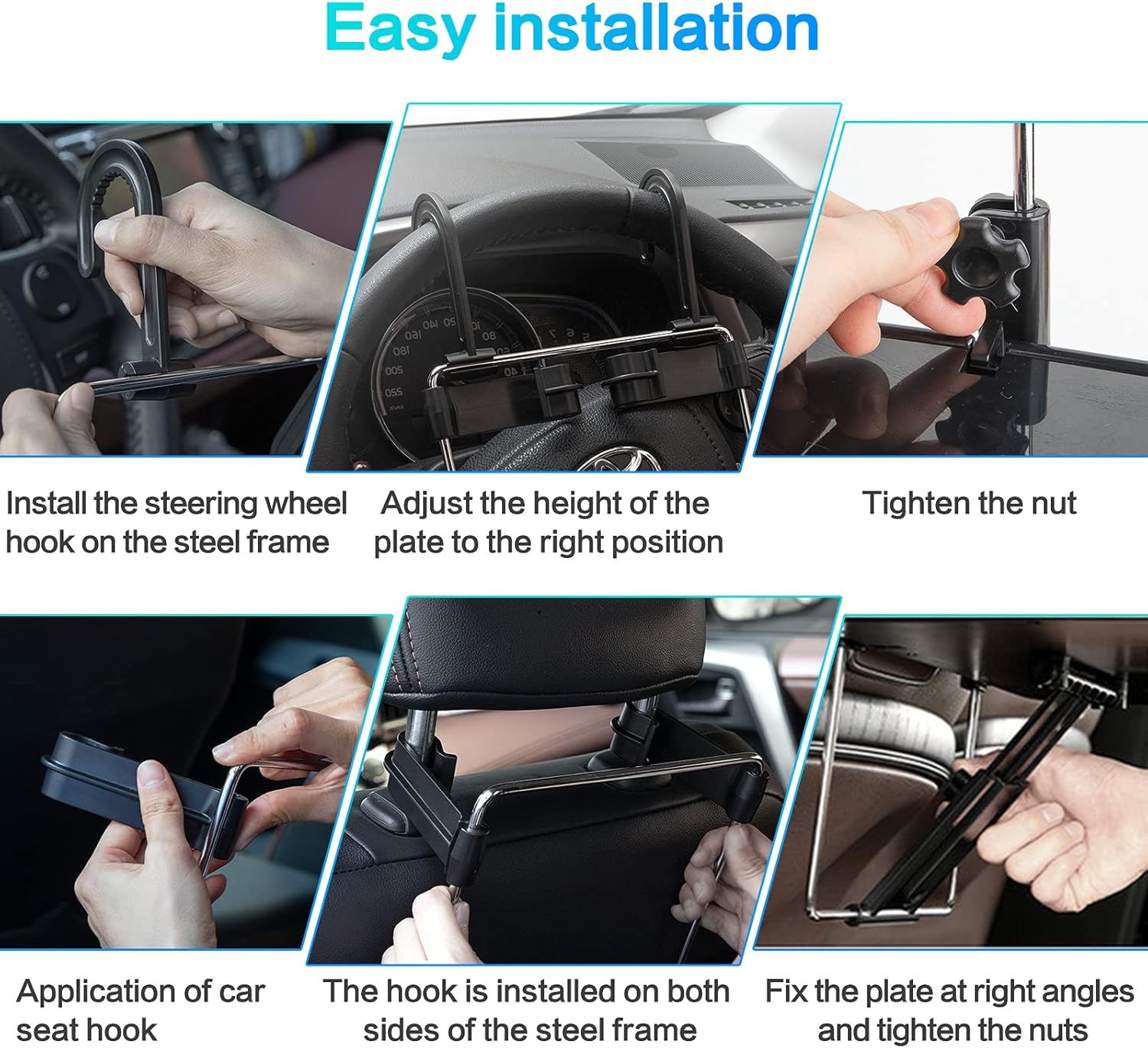 Easy installation

Install the steering wheel hook on the steel frame

Adjust the height of the plate to the right position

Tighten the nut

Application of car seat hook

The hook is installed on both sides of the steel frame

Fix the plate at right angles and tighten the nuts