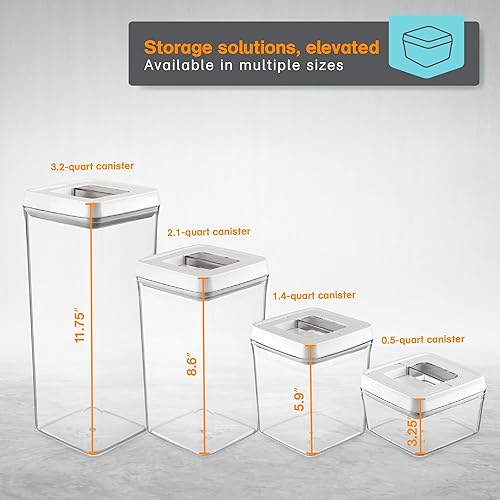 Storage solutions, elevated
Available in multiple sizes

3.2-quart canister
11.75"

2.1-quart canister
8.6"

1.4-quart canister
5.9"

0.5-quart canister
3.25"