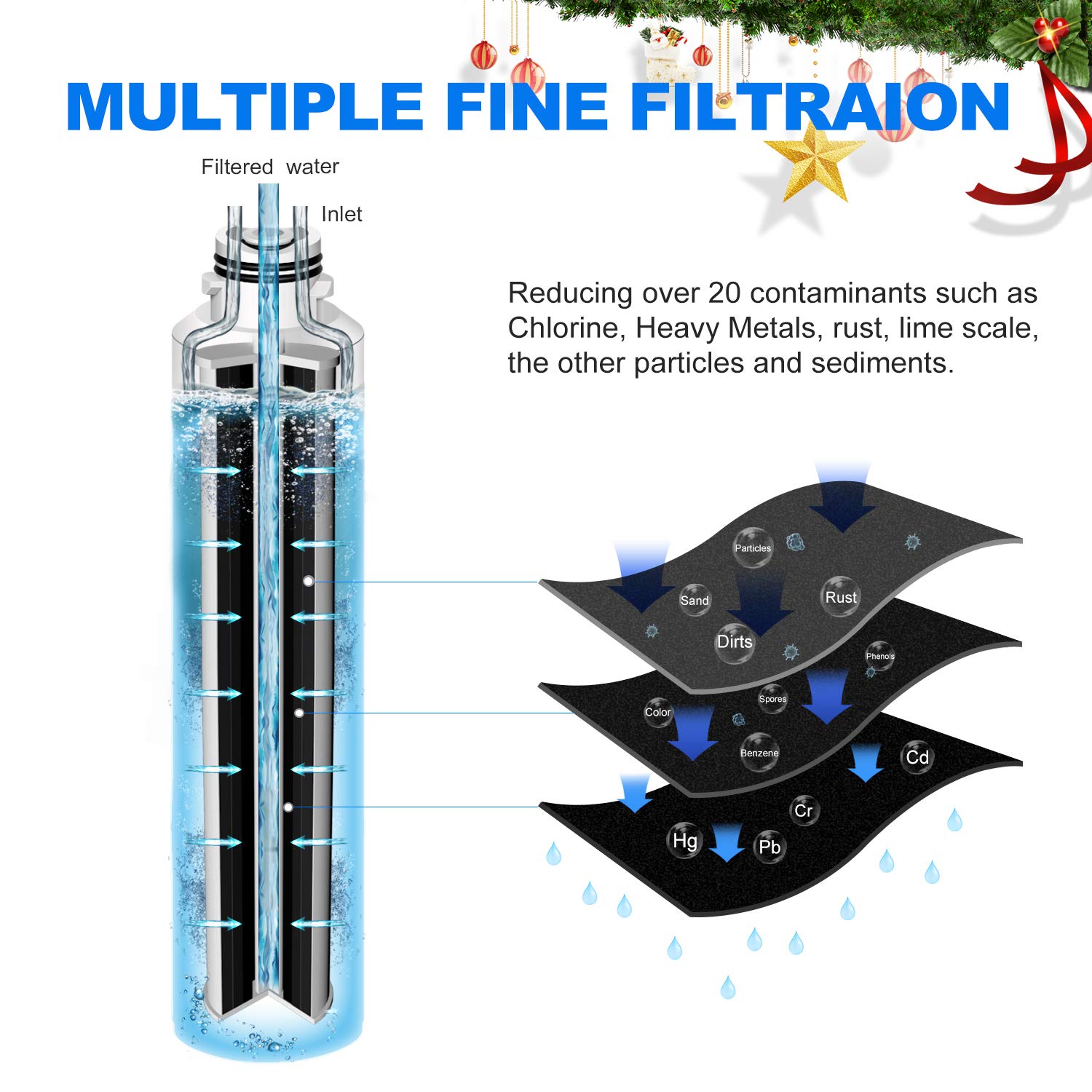 MULTIPLE FINE FILTRAION

Filtered water

Inlet

Reducing over 20 contaminants such as Chlorine, Heavy Metals, rust, lime scale, the other particles and sediments.

Particles

Sand

Rust

Dirts

Phenols

Spores

Color

Benzene

Cd

Cr

Hg

Pb