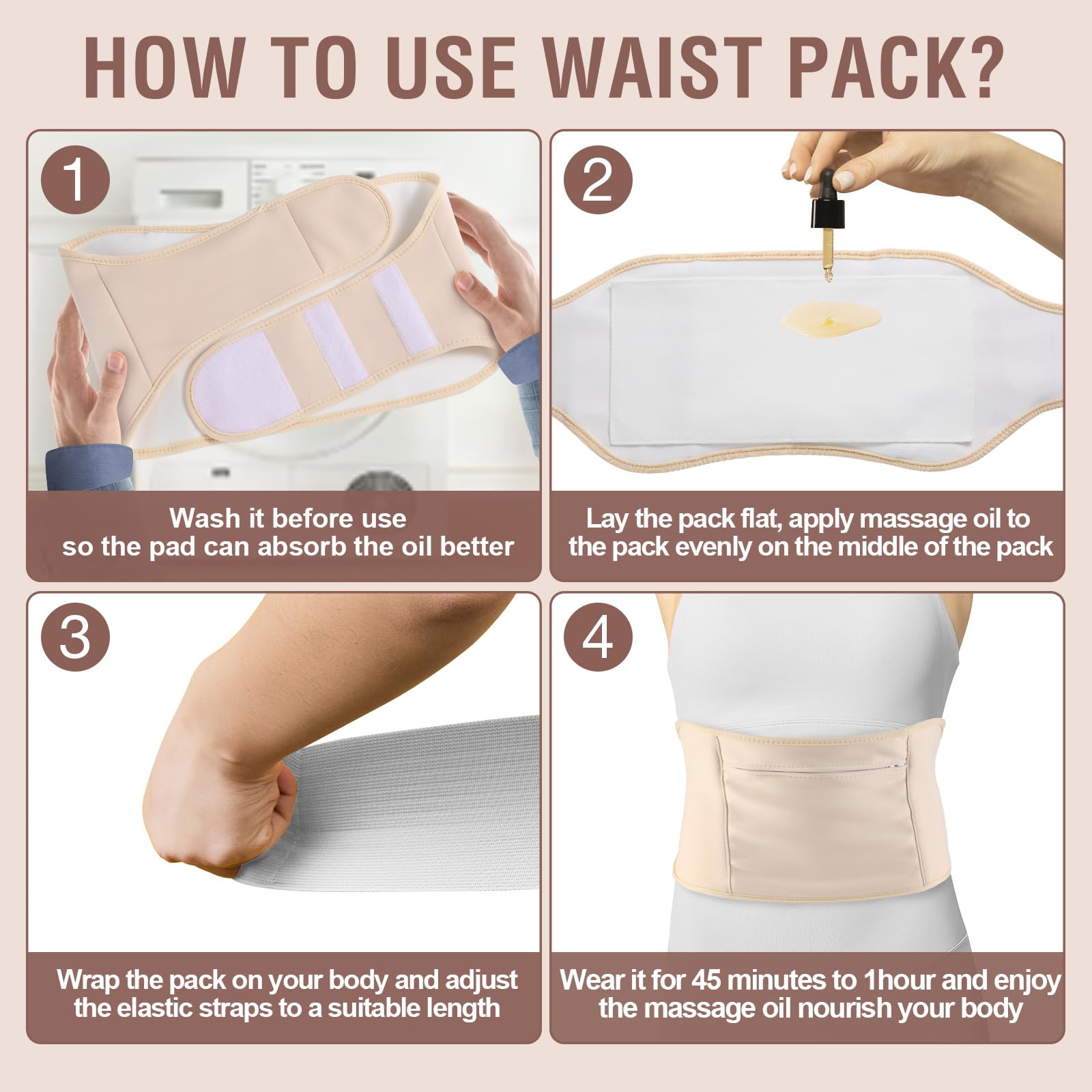 HOW TO USE WAIST PACK?

1

Wash it before use so the pad can absorb the oil better

2

Lay the pack flat, apply massage oil to the pack evenly on the middle of the pack

3

Wrap the pack on your body and adjust the elastic straps to a suitable length

4

Wear it for 45 minutes to 1hour and enjoy the massage oil nourish your body