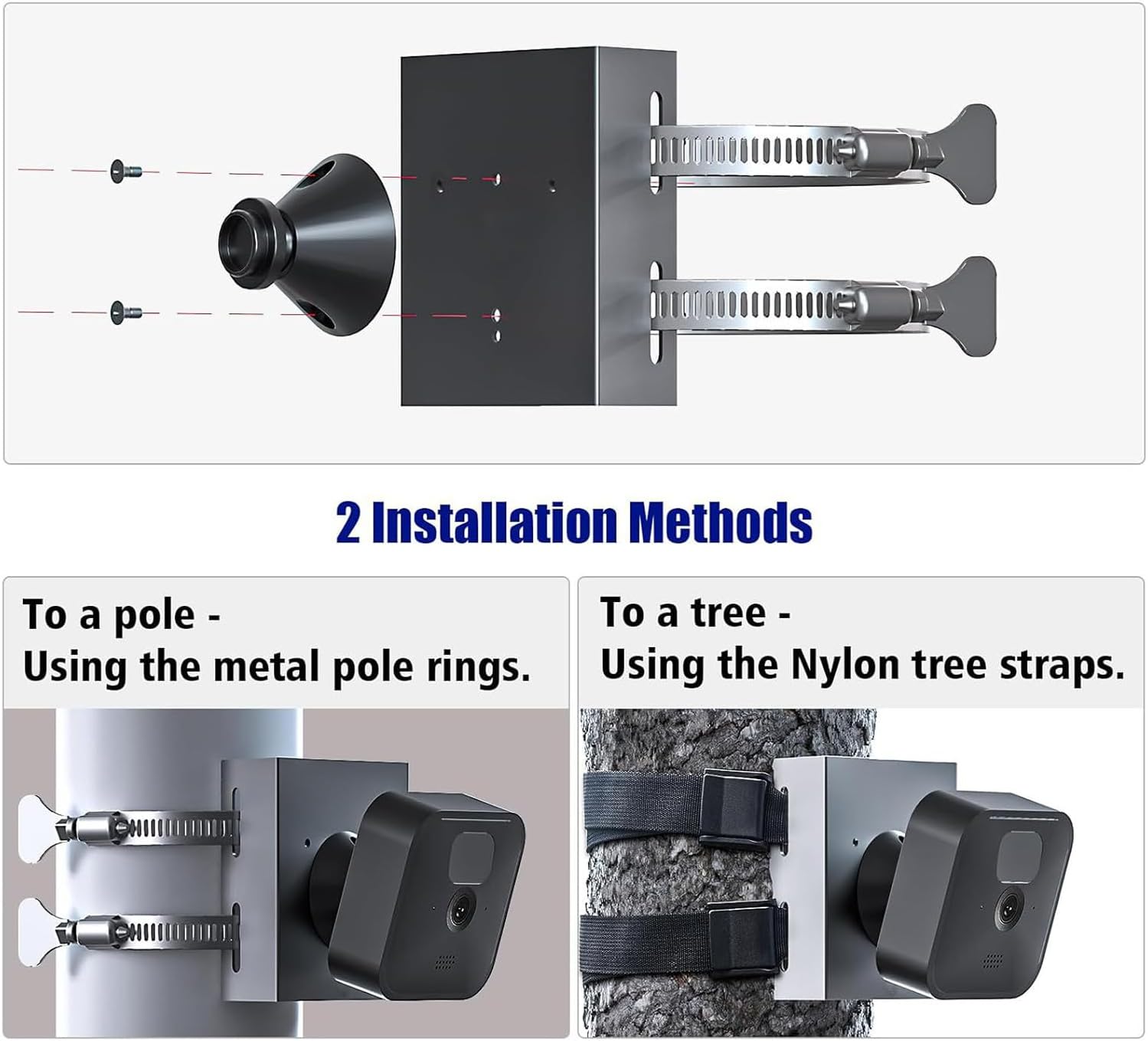 2 Installation Methods

To a pole -
Using the metal pole rings.

To a tree -
Using the Nylon tree straps.