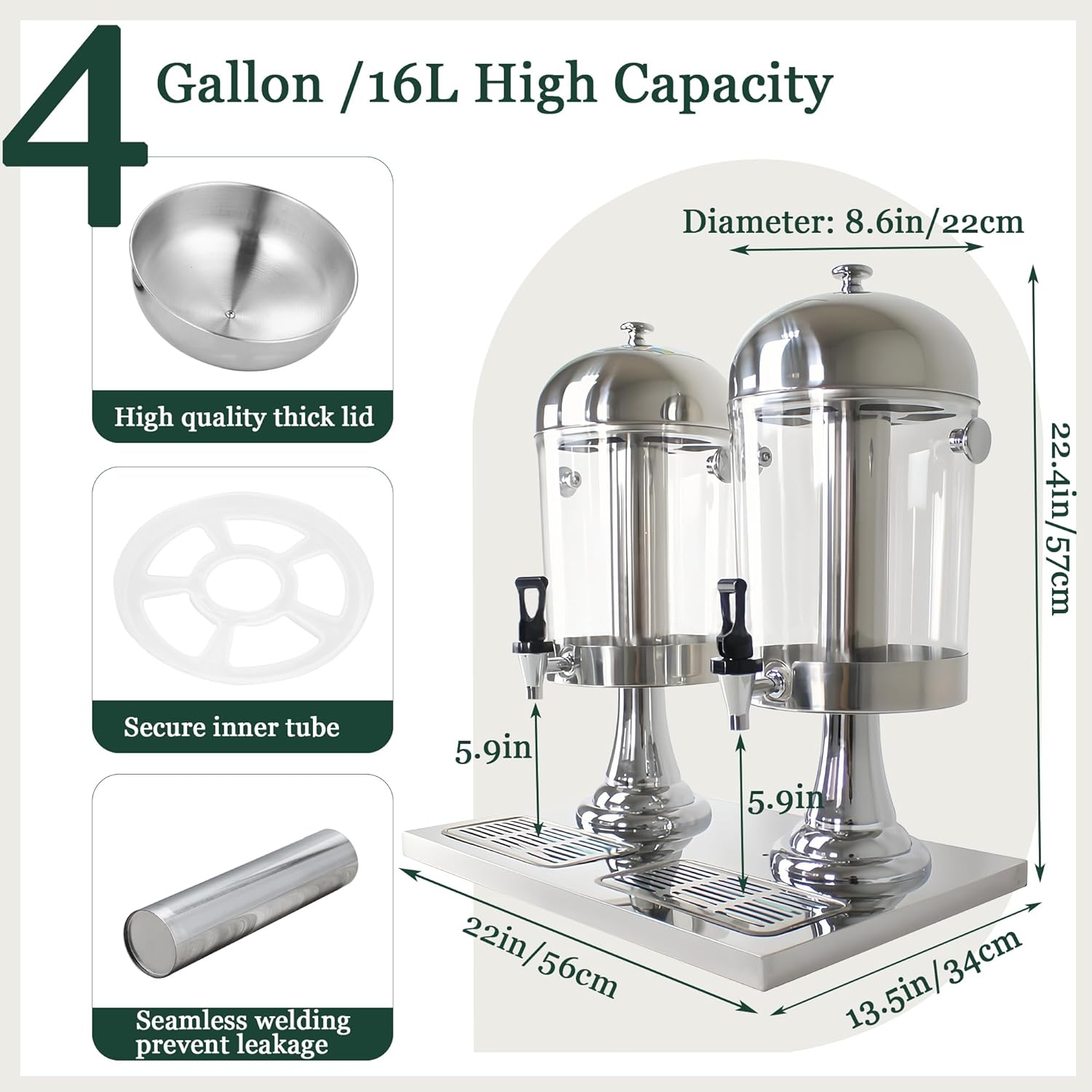 4 Gallon /16L High Capacity

High quality thick lid

Secure inner tube

Seamless welding prevent leakage

Diameter: 8.6in/22cm

22.4in/57cm

5.9in

5.9in

22in/56cm

13.5in/34cm