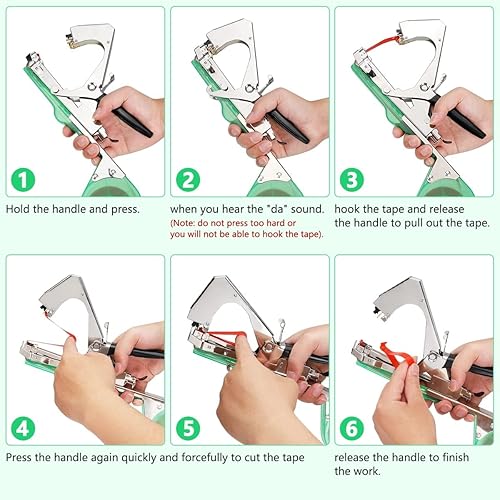 1

Hold the handle and press.

2

when you hear the "da" sound.

(Note: do not press too hard or you will not be able to hook the tape).

3

hook the tape and release the handle to pull out the tape.

4

5

Press the handle again quickly and forcefully to cut the tape

6

release the handle to finish the work.