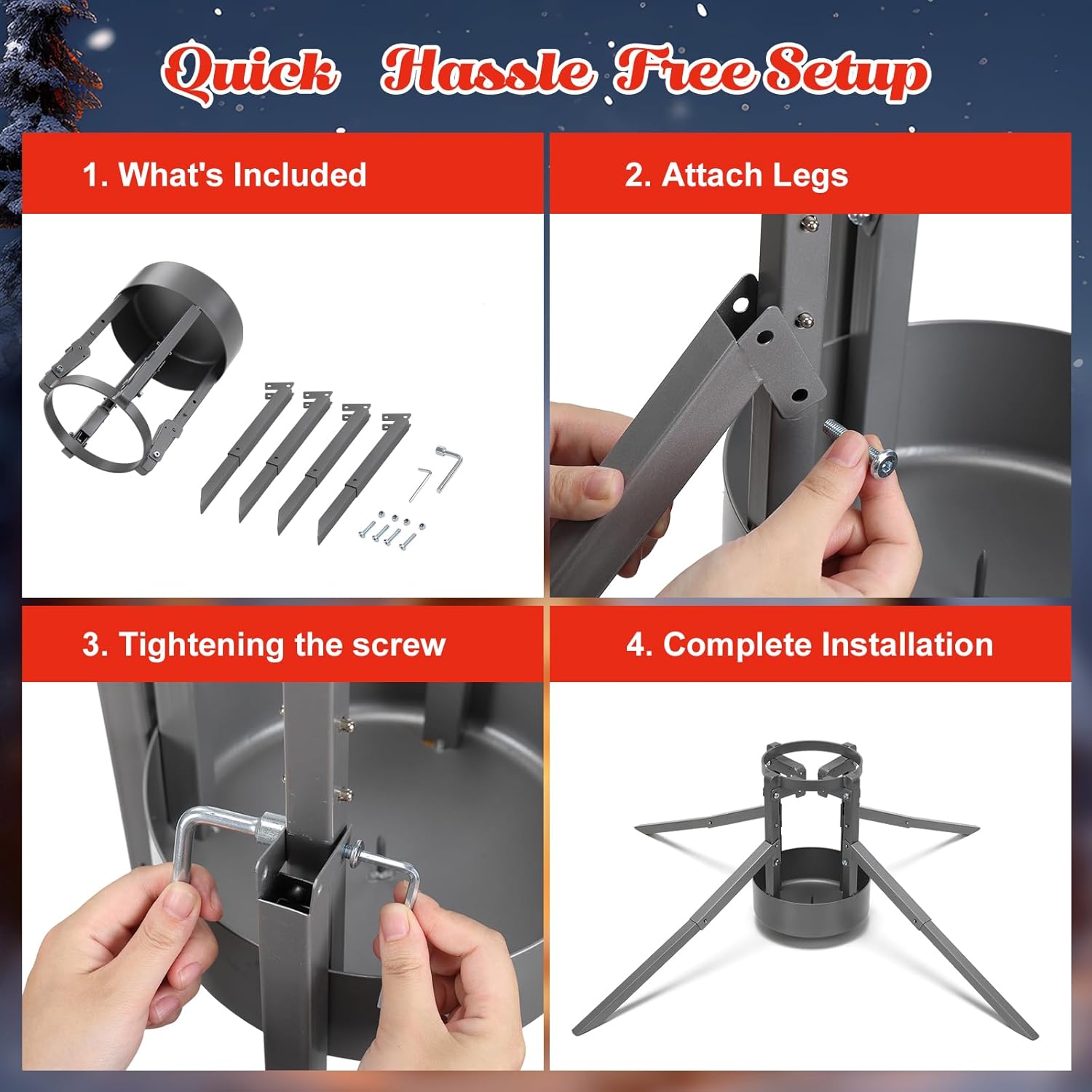 Quick Hassle Free Setup

1. What's Included

2. Attach Legs

3. Tightening the screw

4. Complete Installation