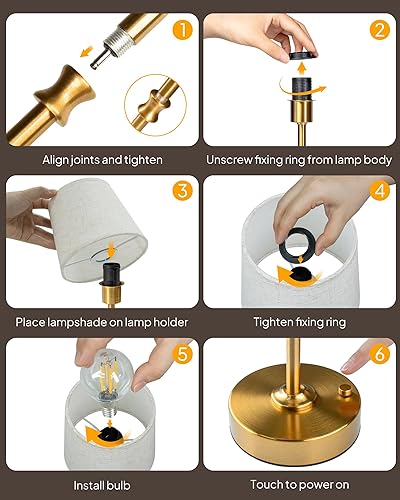 1
Align joints and tighten

2
Unscrew fixing ring from lamp body

3
Place lampshade on lamp holder

4
Tighten fixing ring

5
Install bulb

6
Touch to power on