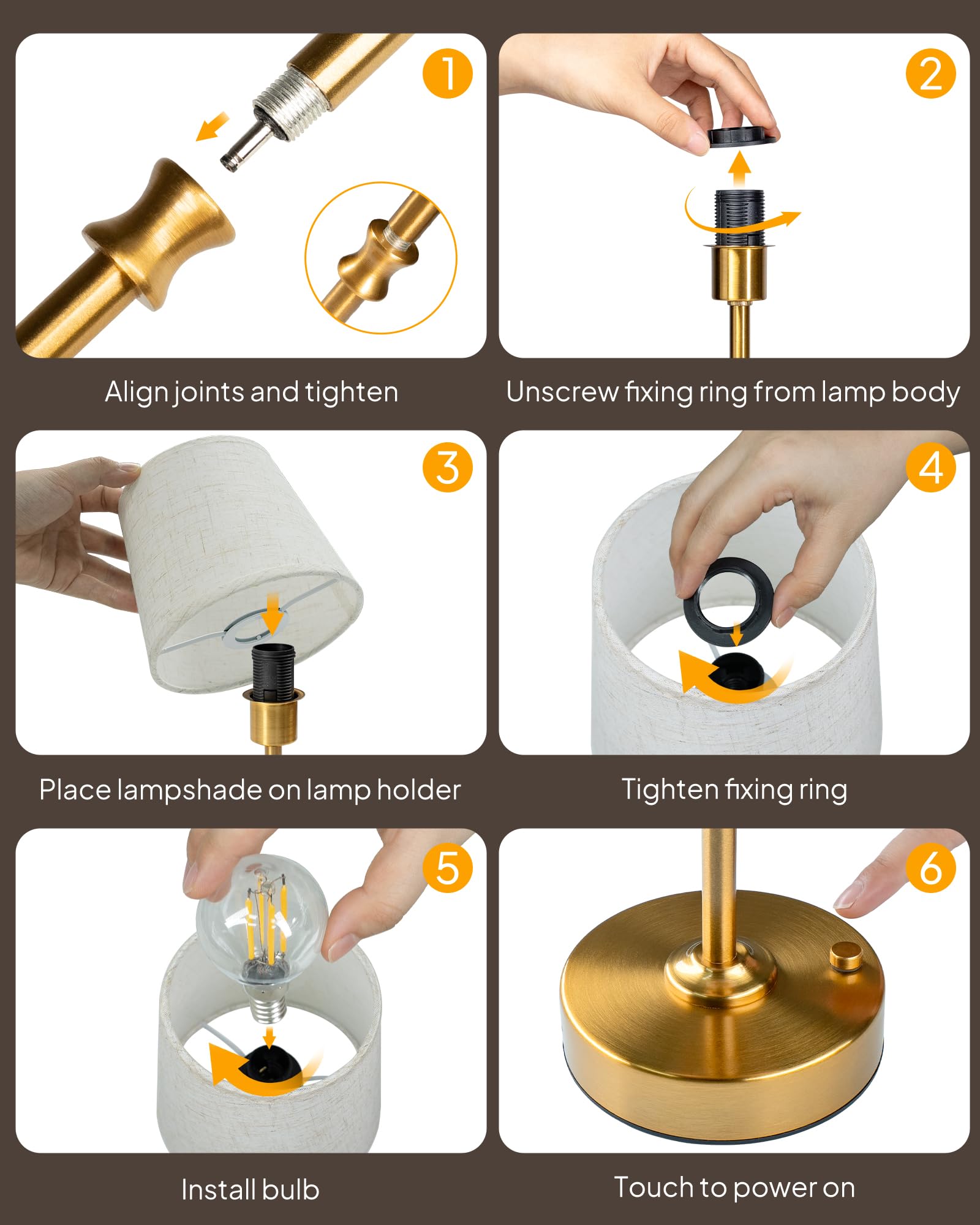 1

Align joints and tighten

2

Unscrew fixing ring from lamp body

3

Place lampshade on lamp holder

4

Tighten fixing ring

5

Install bulb

6

Touch to power on