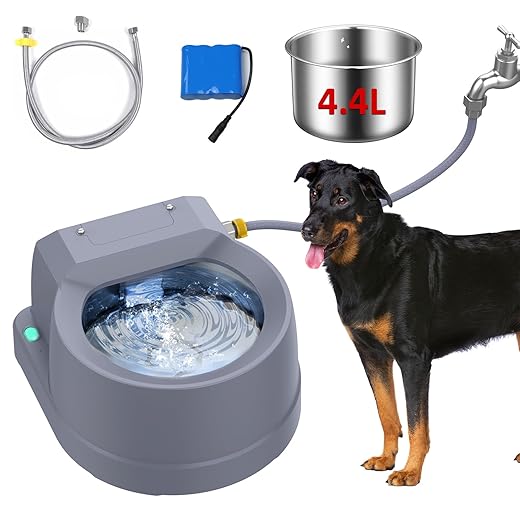 4.4L