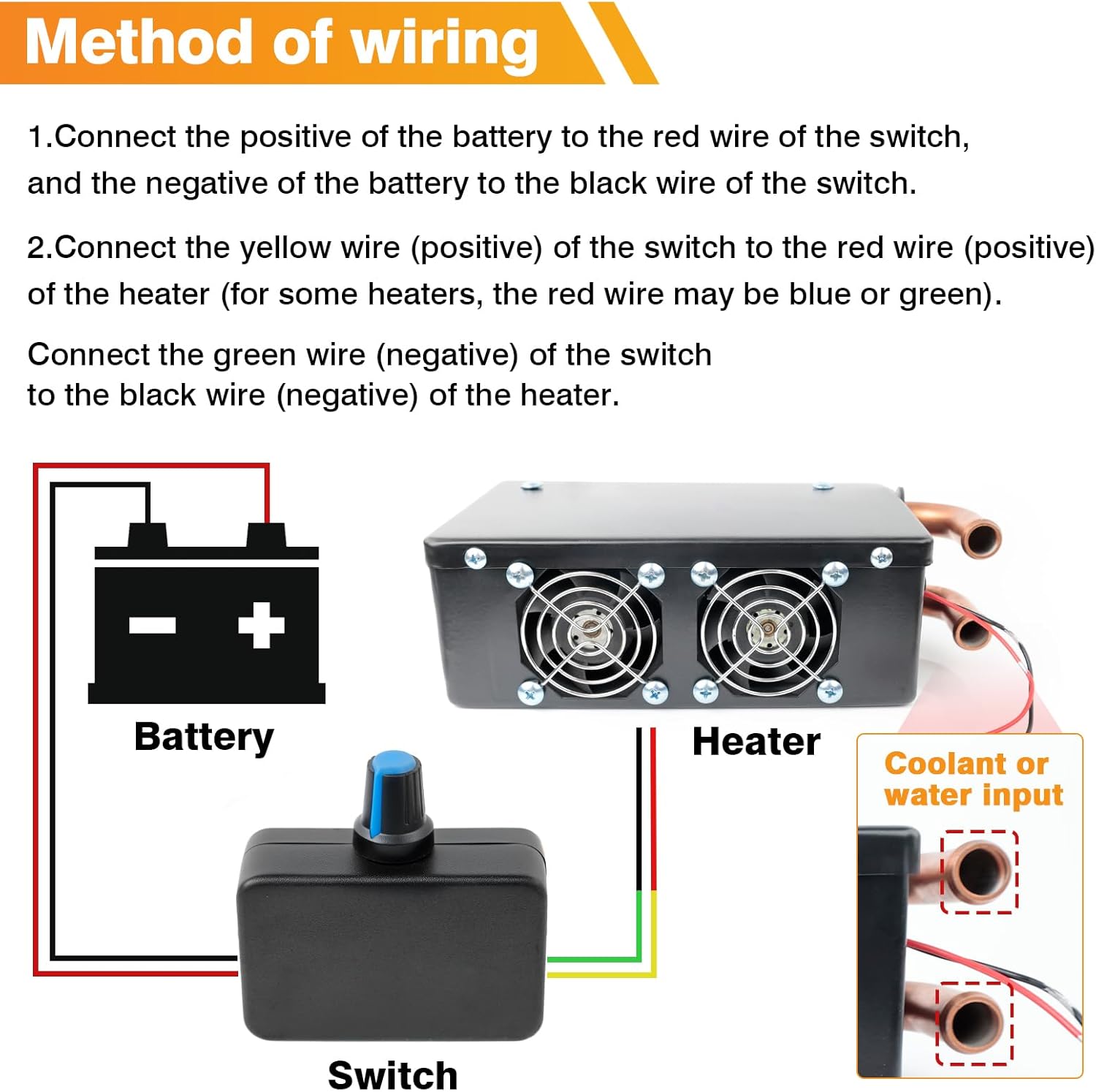 Method of wiring

1.Connect the positive of the battery to the red wire of the switch, and the negative of the battery to the black wire of the switch.

2.Connect the yellow wire (positive) of the switch to the red wire (positive) of the heater (for some heaters, the red wire may be blue or green).

Connect the green wire (negative) of the switch to the black wire (negative) of the heater.

Battery

Heater

Coolant or water input

Switch