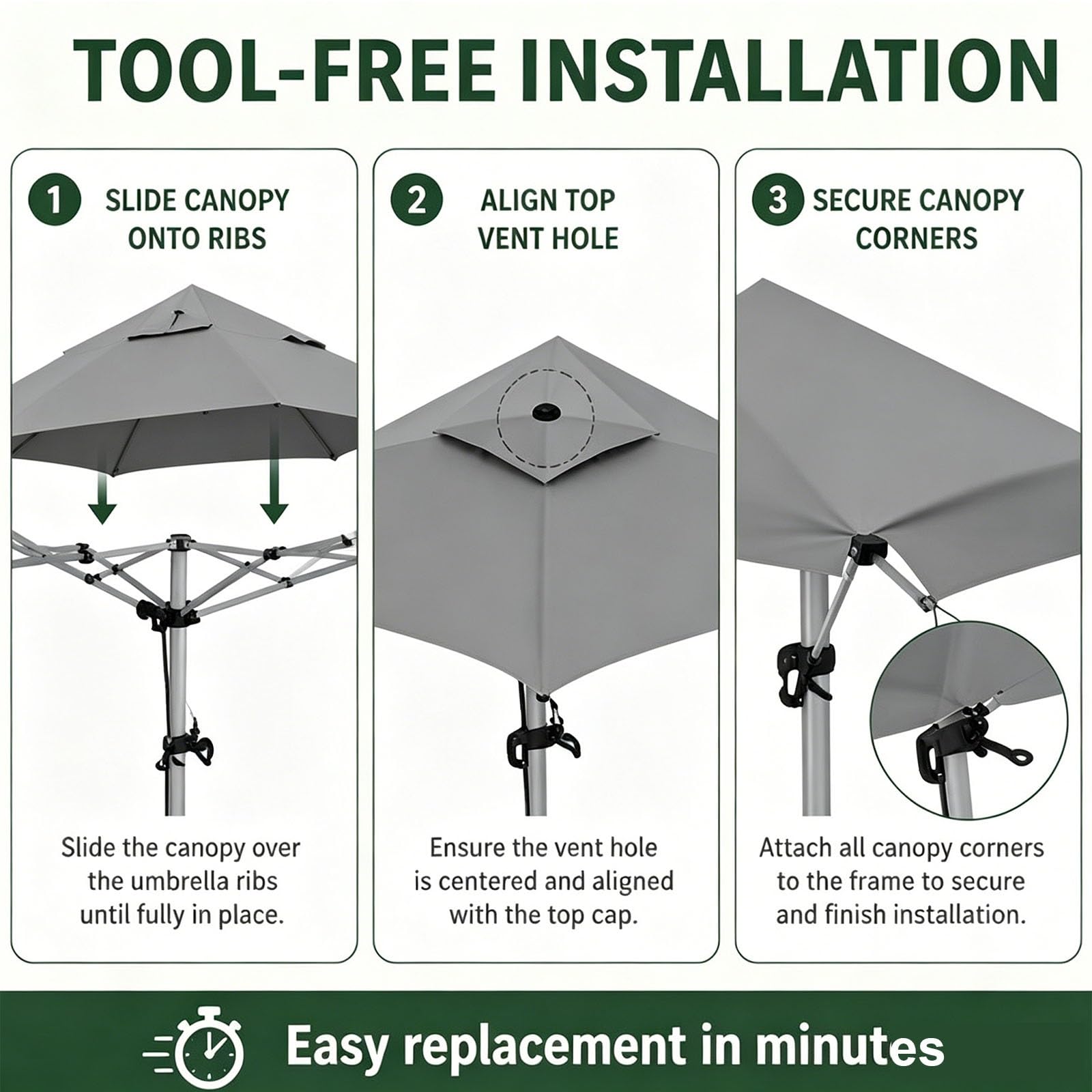 TOOL-FREE INSTALLATION

1 SLIDE CANOPY ONTO RIBS

Slide the canopy over the umbrella ribs until fully in place.

2 ALIGN TOP VENT HOLE

Ensure the vent hole is centered and aligned with the top cap.

3 SECURE CANOPY CORNERS

Attach all canopy corners to the frame to secure and finish installation.

Easy replacement in minutes