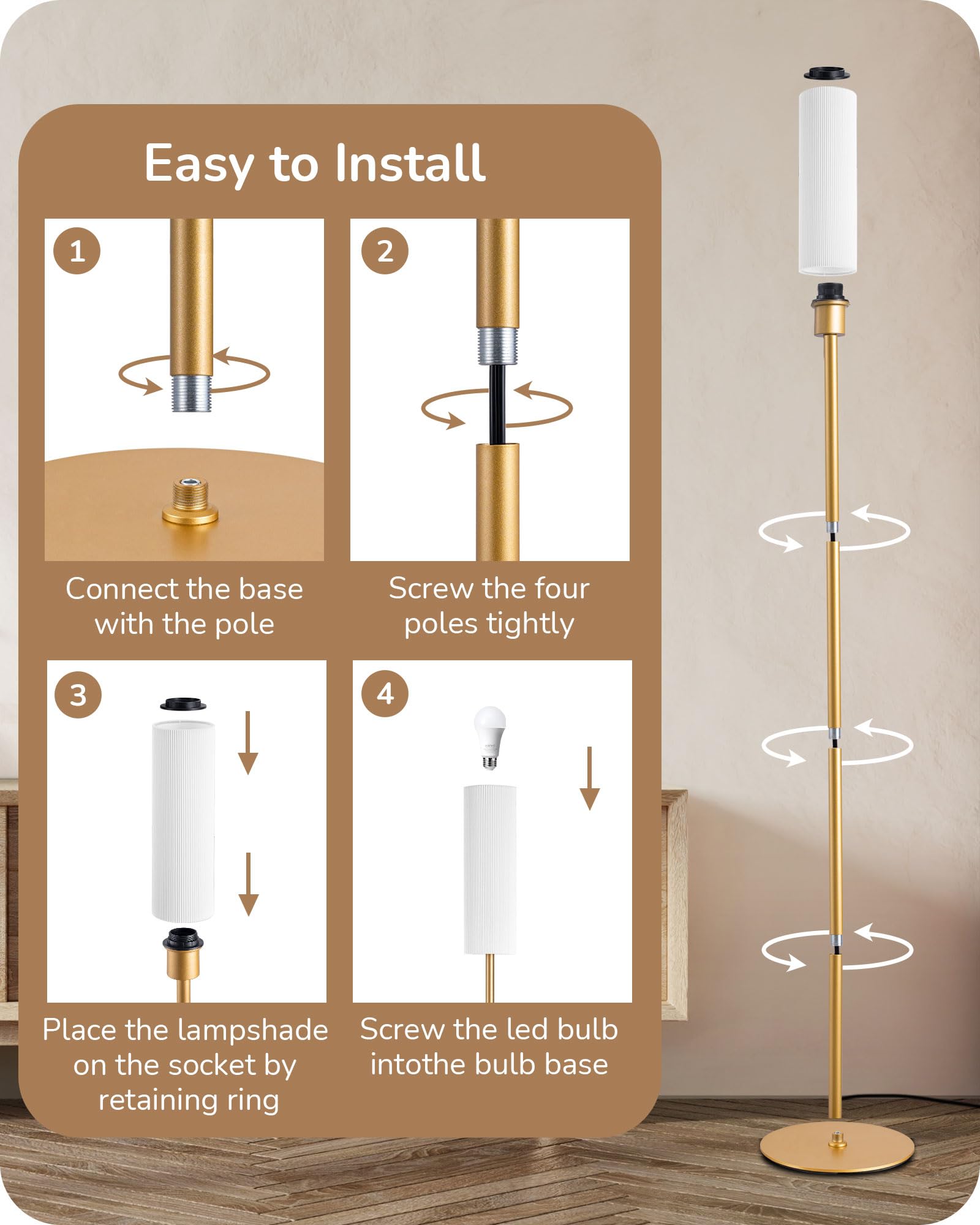 Easy to Install

1

Connect the base with the pole

2

Screw the four poles tightly

3

Place the lampshade on the socket by retaining ring

4

Screw the led bulb intothe bulb base