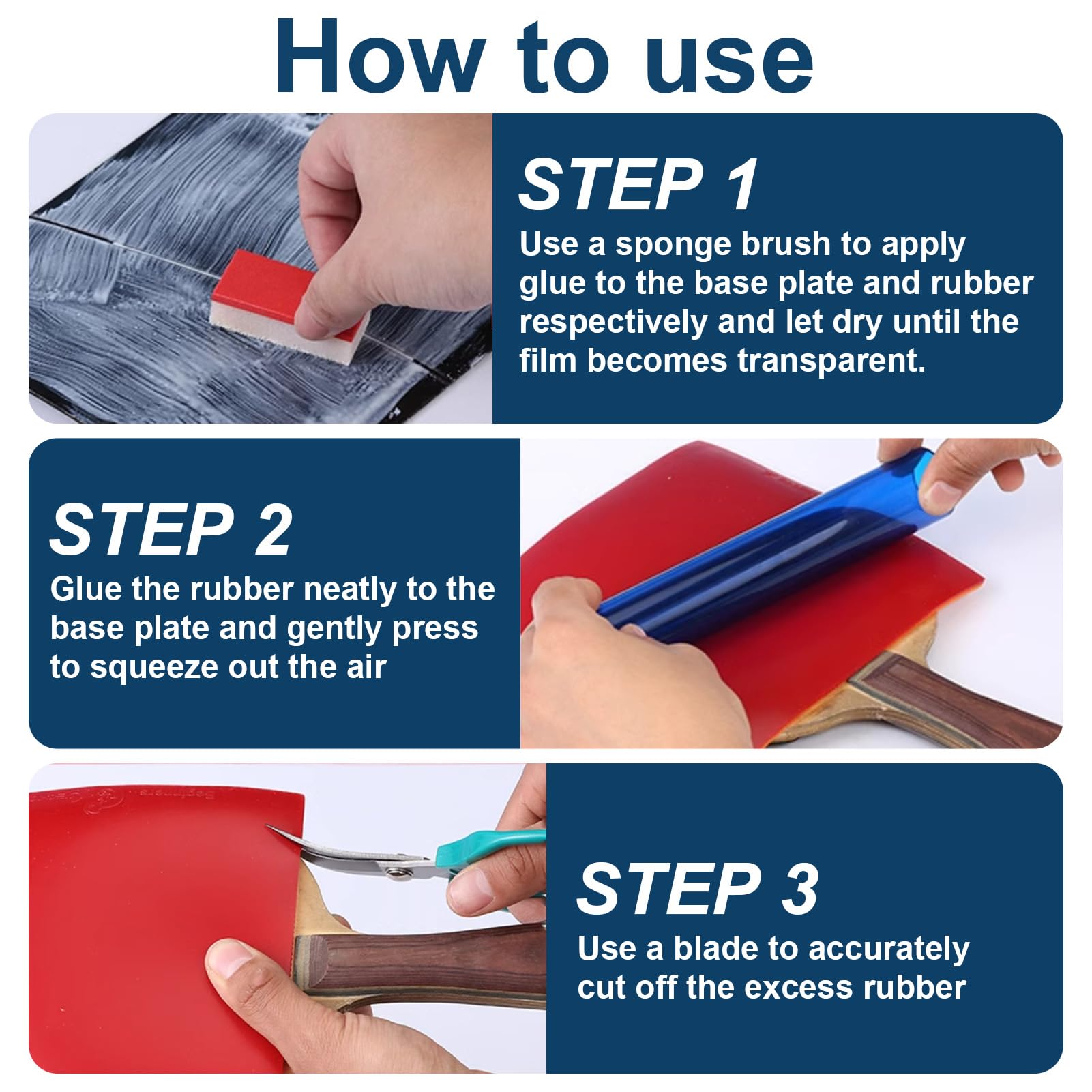 How to use

STEP 1
Use a sponge brush to apply glue to the base plate and rubber respectively and let dry until the film becomes transparent.

STEP 2
Glue the rubber neatly to the base plate and gently press to squeeze out the air

STEP 3
Use a blade to accurately cut off the excess rubber