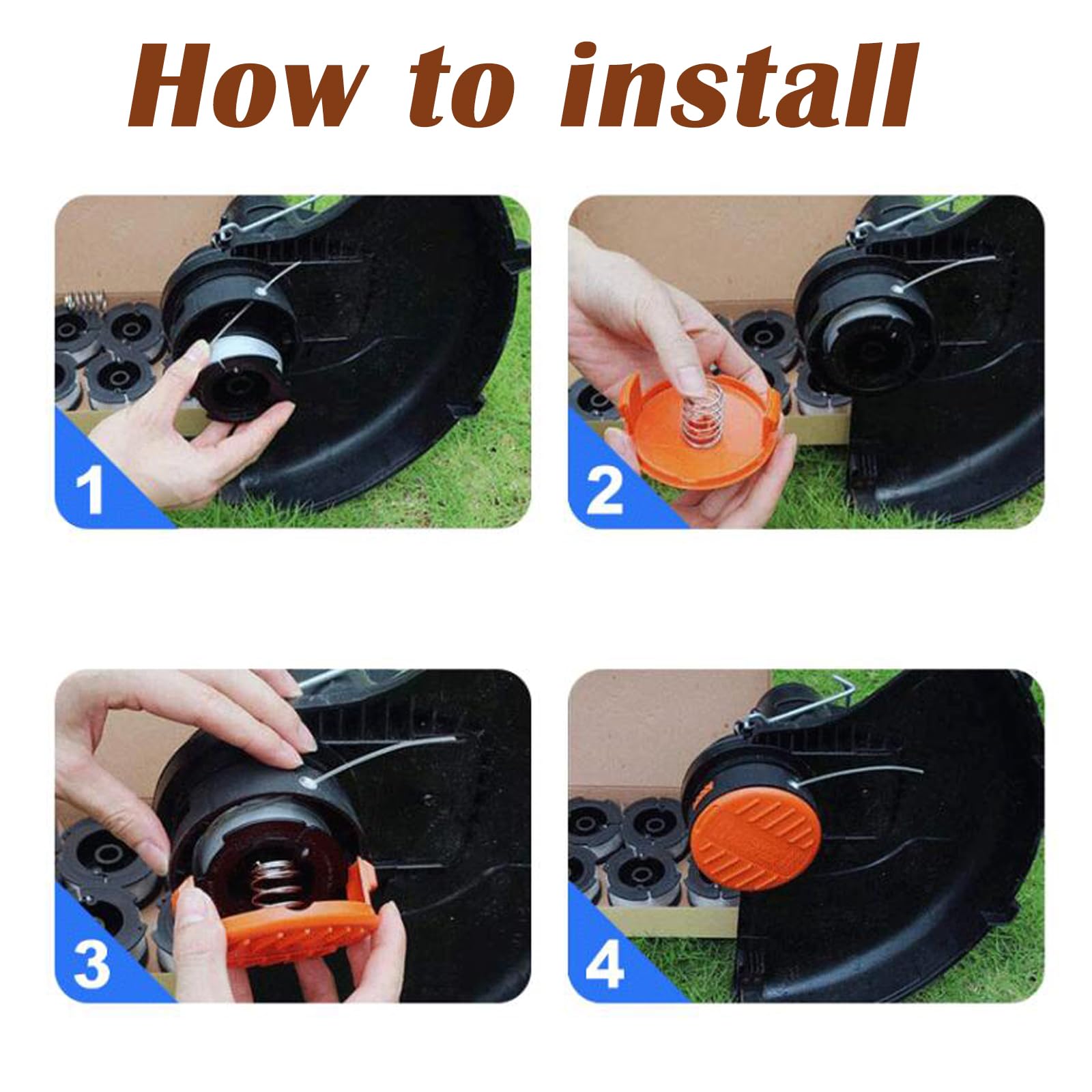 How to install

1

2

3

4