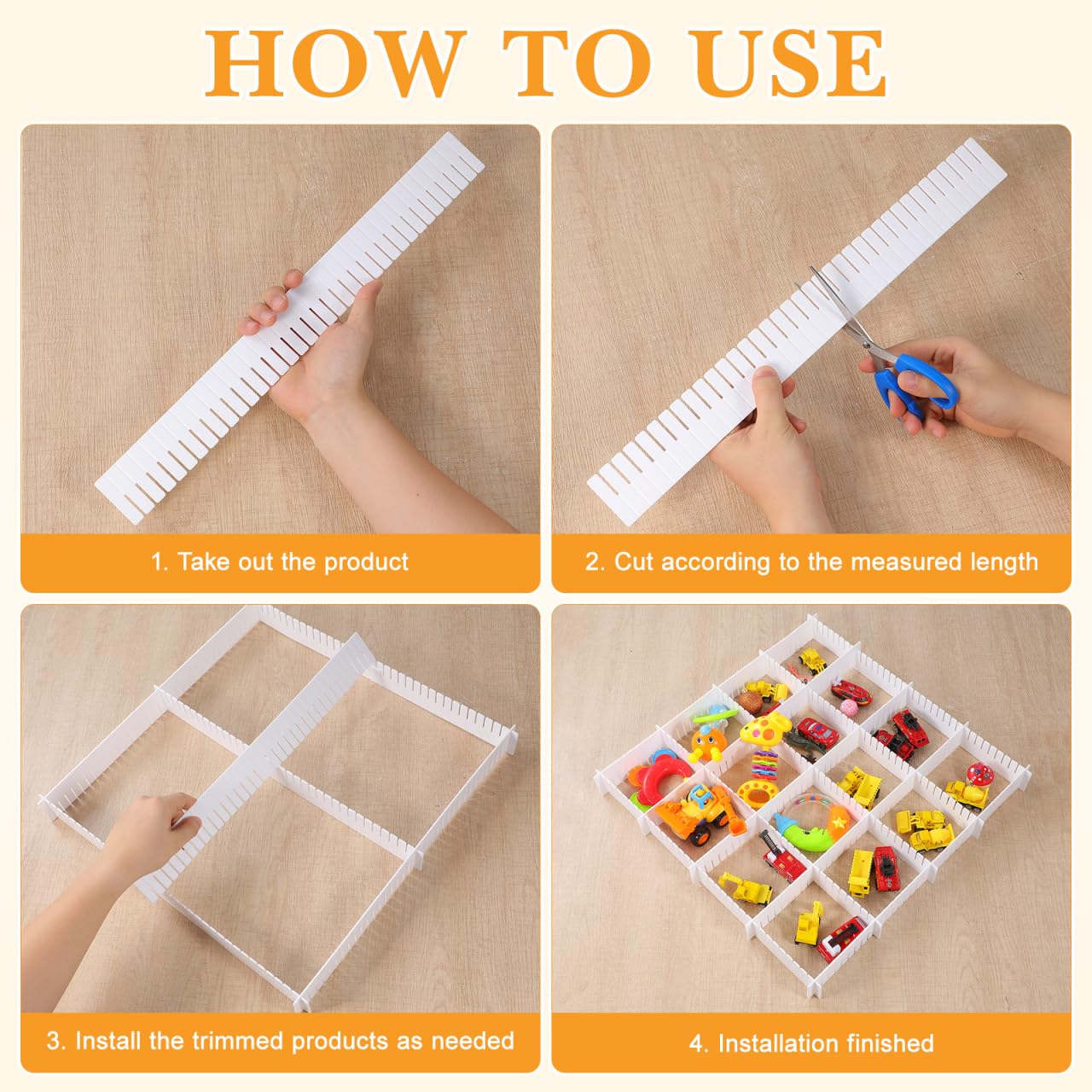 HOW TO USE

1. Take out the product

2. Cut according to the measured length

3. Install the trimmed products as needed

4. Installation finished