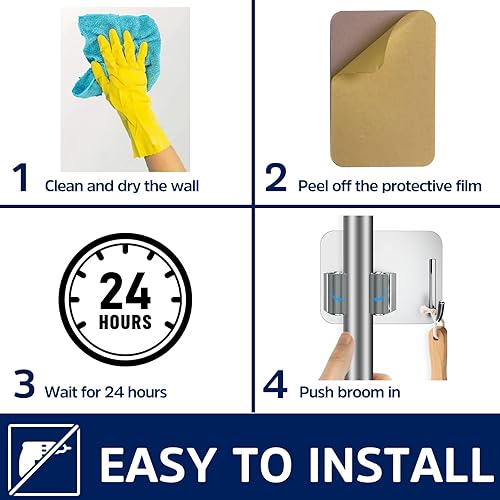 1 Clean and dry the wall

2 Peel off the protective film

24 HOURS

3 Wait for 24 hours

4 Push broom in

EASY TO INSTALL