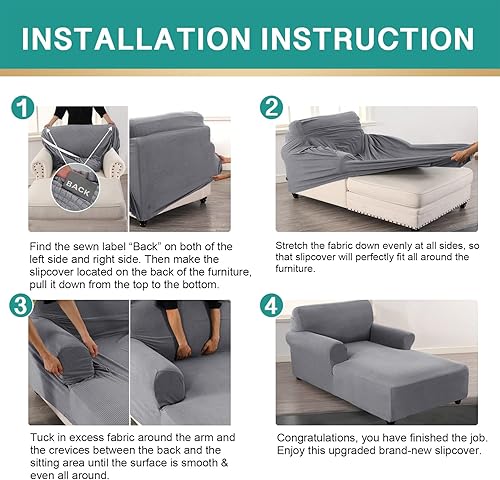 INSTALLATION INSTRUCTION

1

BACK

Find the sewn label "Back" on both of the left side and right side. Then make the slipcover located on the back of the furniture, pull it down from the top to the bottom.

2

Stretch the fabric down evenly at all sides, so that slipcover will perfectly fit all around the furniture.

3

Tuck in excess fabric around the arm and the crevices between the back and the sitting area until the surface is smooth & even all around.

4

Congratulations, you have finished the job. Enjoy this upgraded brand-new slipcover.