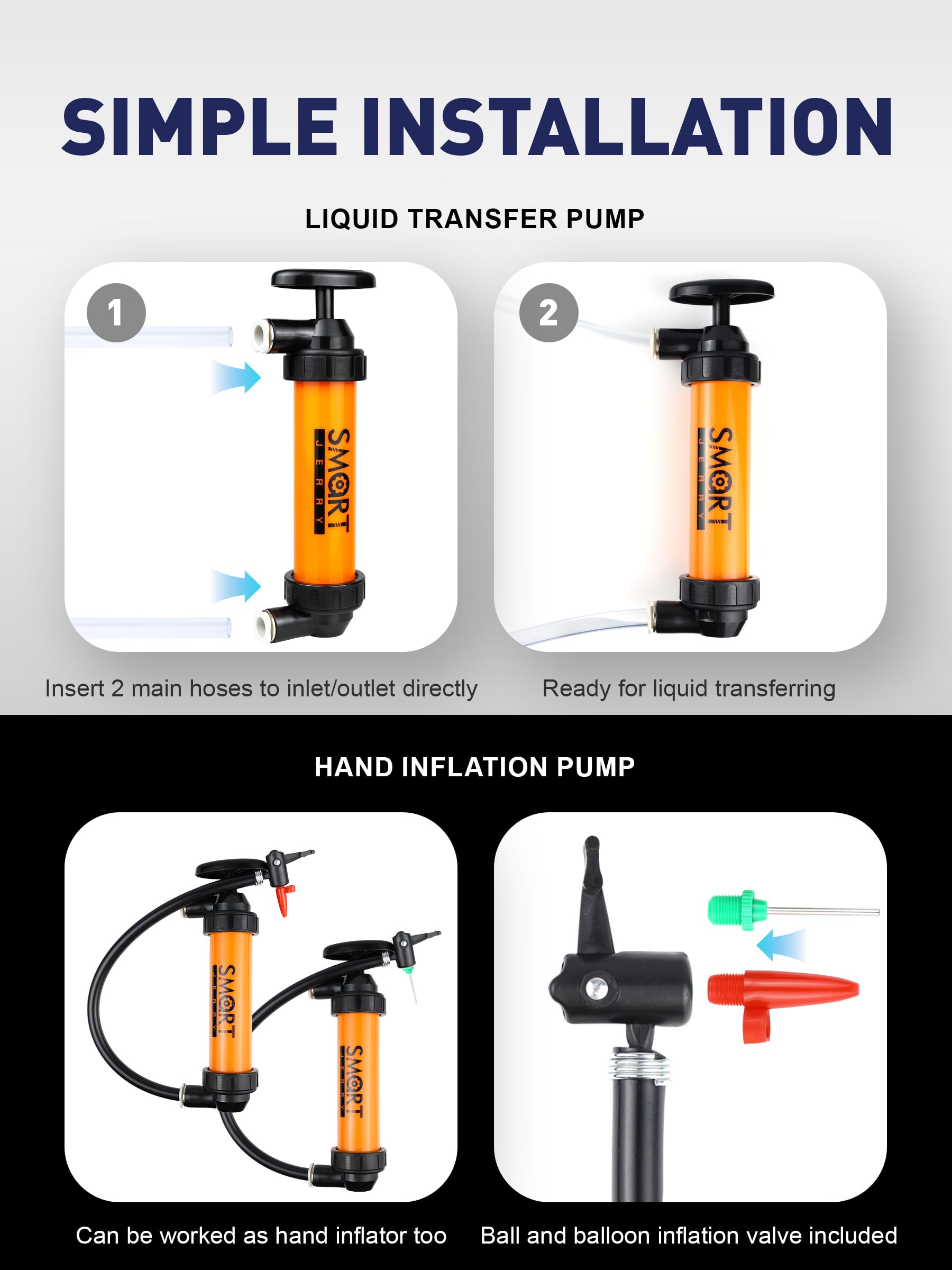 SIMPLE INSTALLATION

LIQUID TRANSFER PUMP

1

SMART JERRY

2

SMART JERRY

Insert 2 main hoses to inlet/outlet directly

Ready for liquid transferring

HAND INFLATION PUMP

SMART JERRY

SMART JERRY

Can be worked as hand inflator too

Ball and balloon inflation valve included