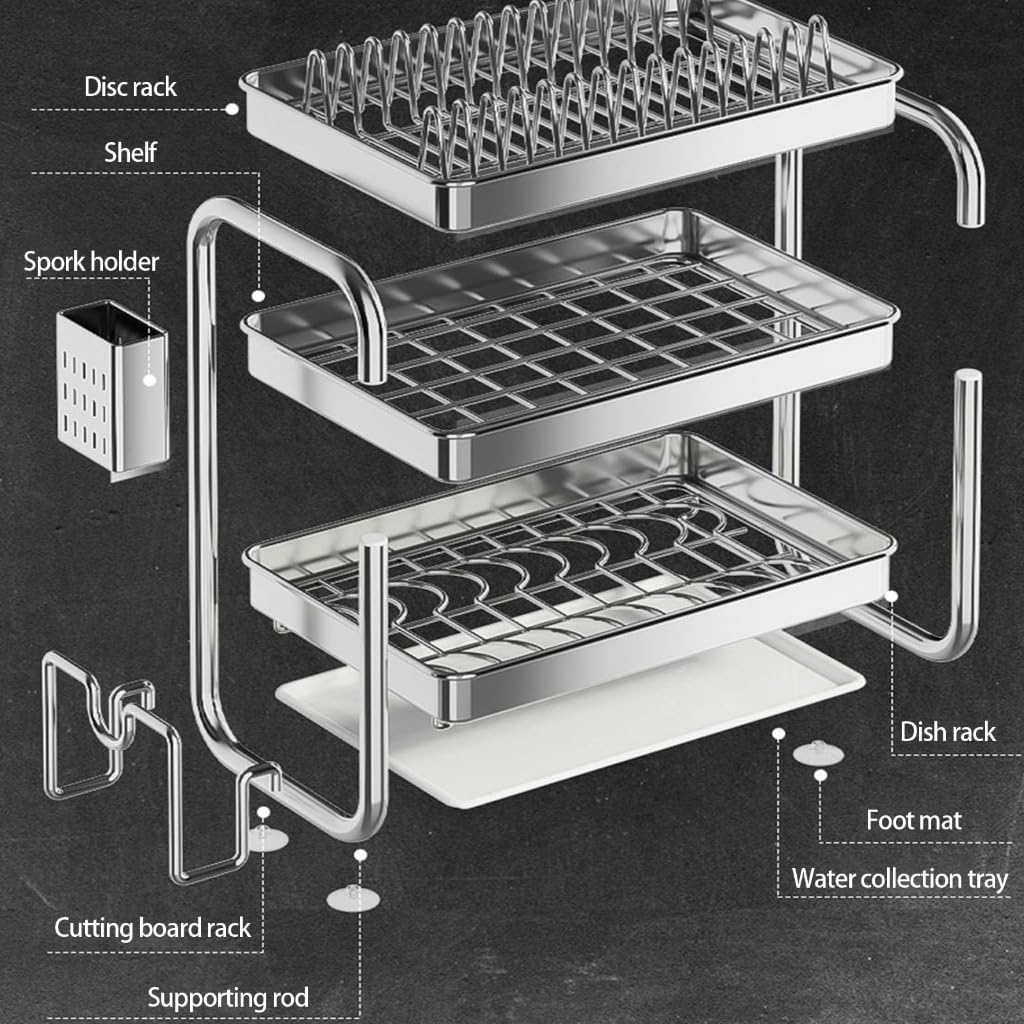 Disc rack

Shelf

Spork holder

Dish rack

Foot mat

Water collection tray

Cutting board rack

Supporting rod