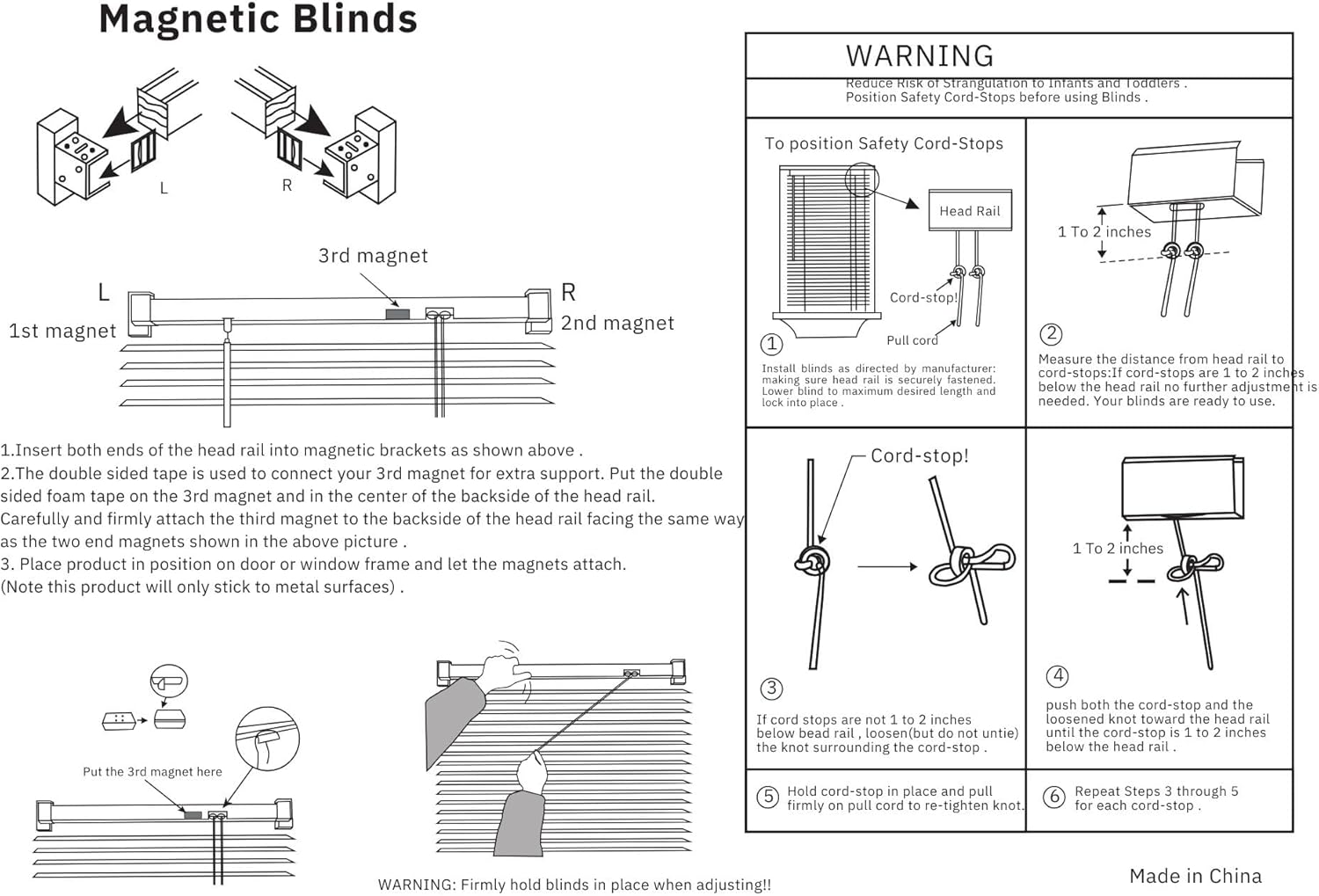 Magnetic Blinds

L

R

3rd magnet

L

R

1st magnet

2nd magnet

1.Insert both ends of the head rail into magnetic brackets as shown above .
2.The double sided tape is used to connect your 3rd magnet for extra support. Put the double sided foam tape on the 3rd magnet and in the center of the backside of the head rail. Carefully and firmly attach the third magnet to the backside of the head rail facing the same way as the two end magnets shown in the above picture .
3. Place product in position on door or window frame and let the magnets attach. (Note this product will only stick to metal surfaces) .

Put the 3rd magnet here

WARNING: Firmly hold blinds in place when adjusting!!

WARNING
Reduce Risk of Strangulation to Infants and Toddlers .
Position Safety Cord-Stops before using Blinds .

To position Safety Cord-Stops

Head Rail

Cord-stop!

Pull cord

1 Install blinds as directed by manufacturer: making sure head rail is securely fastened. Lower blind to maximum desired length and lock into place .

1 To 2 inches

2 Measure the distance from head rail to cord-stops:If cord-stops are 1 to 2 inches below the head rail no further adjustment is needed. Your blinds are ready to use.

Cord-stop!

3 If cord stops are not 1 to 2 inches below bead rail , loosen(but do not untie) the knot surrounding the cord-stop .

1 To 2 inches

4 push both the cord-stop and the loosened knot toward the head rail until the cord-stop is 1 to 2 inches below the head rail .

5 Hold cord-stop in place and pull firmly on pull cord to re-tighten knot.

6 Repeat Steps 3 through 5 for each cord-stop .

Made in China