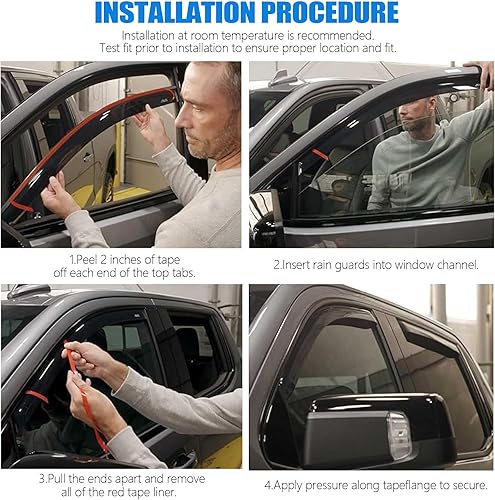 INSTALLATION PROCEDURE

Installation at room temperature is recommended. Test fit prior to installation to ensure proper location and fit.

1.Peel 2 inches of tape off each end of the top tabs.

2.Insert rain guards into window channel.

3.Pull the ends apart and remove all of the red tape liner.

4.Apply pressure along tapeflange to secure.