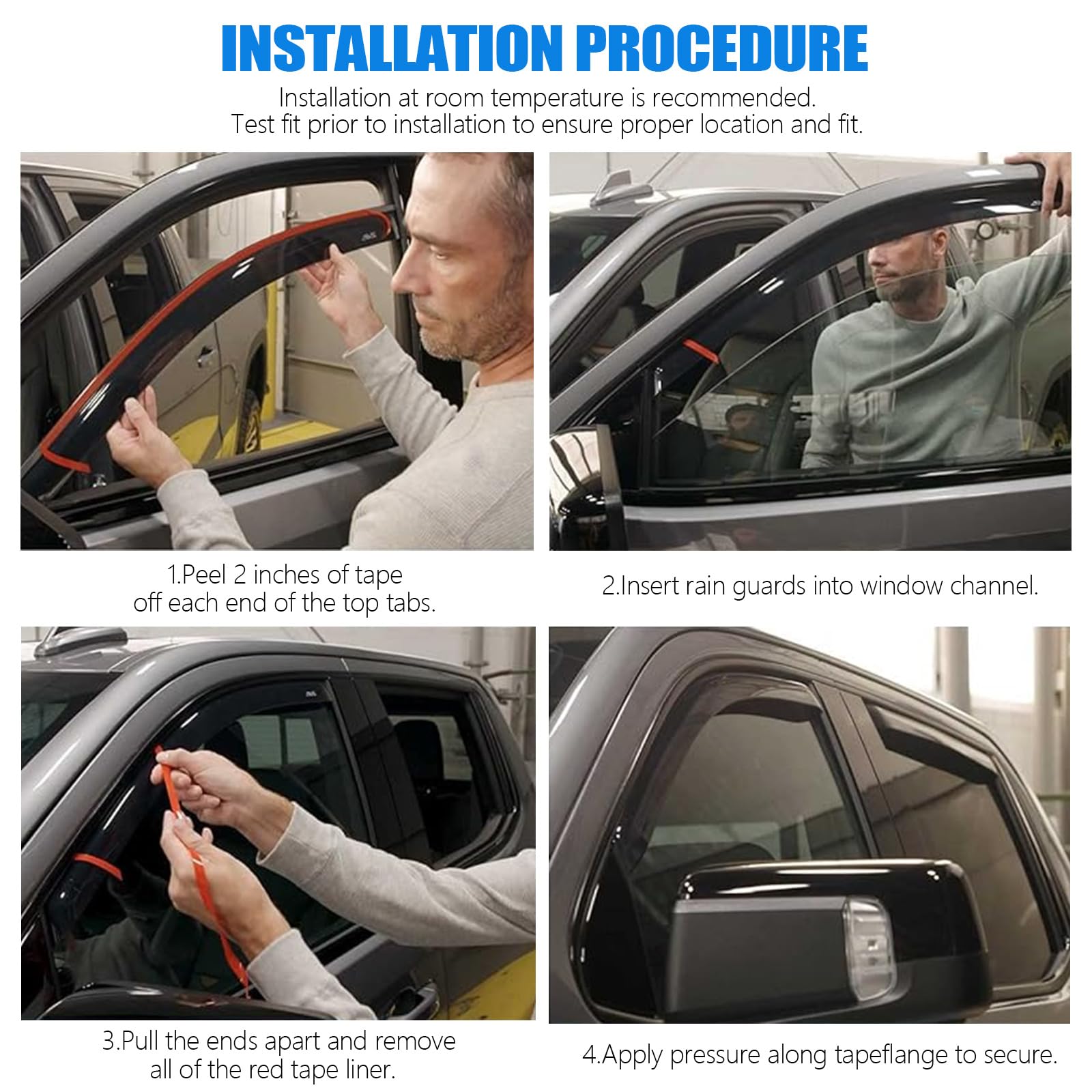 INSTALLATION PROCEDURE

Installation at room temperature is recommended. Test fit prior to installation to ensure proper location and fit.

1.Peel 2 inches of tape off each end of the top tabs.

2.Insert rain guards into window channel.

3.Pull the ends apart and remove all of the red tape liner.

4.Apply pressure along tapeflange to secure.