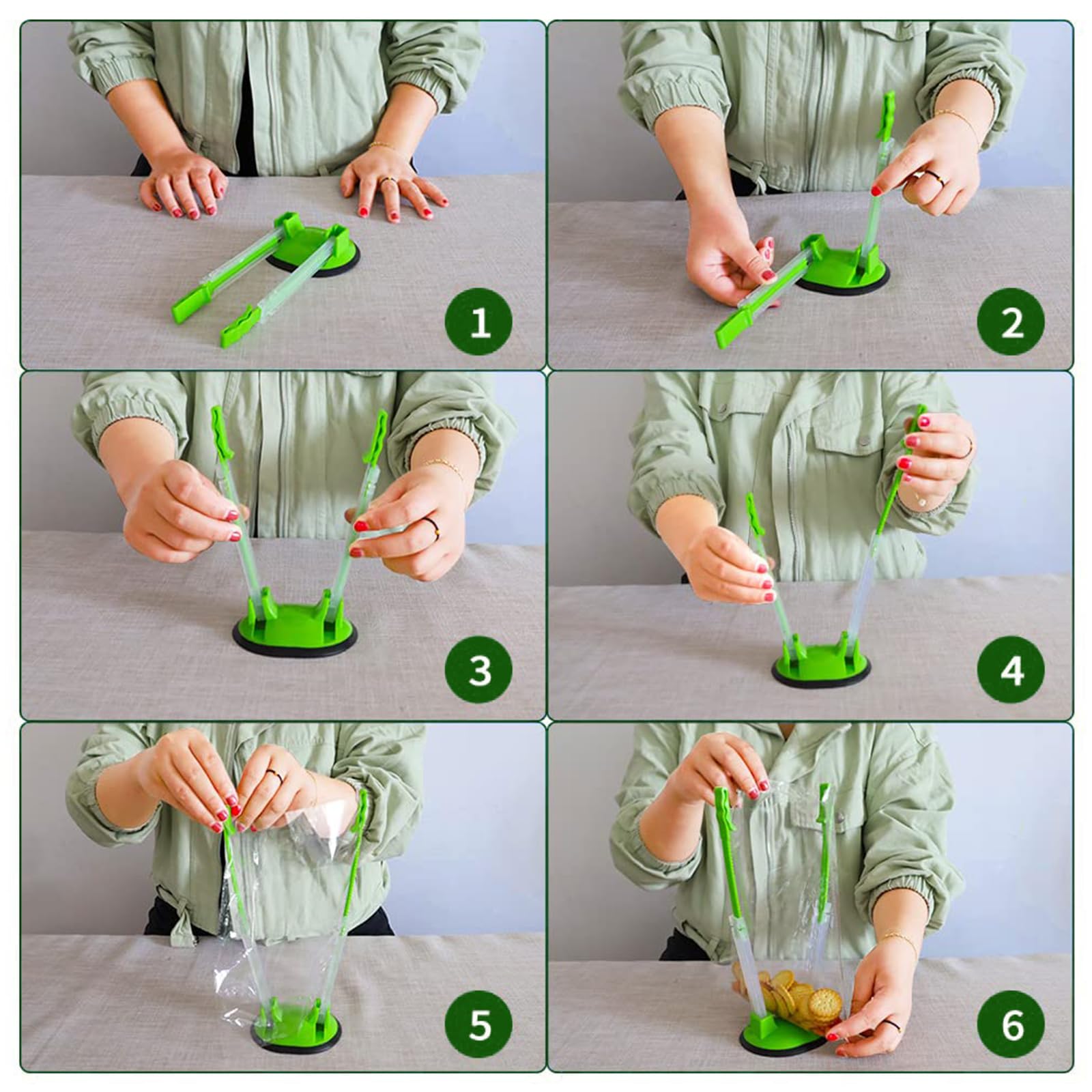 1

2

3

4

5

6