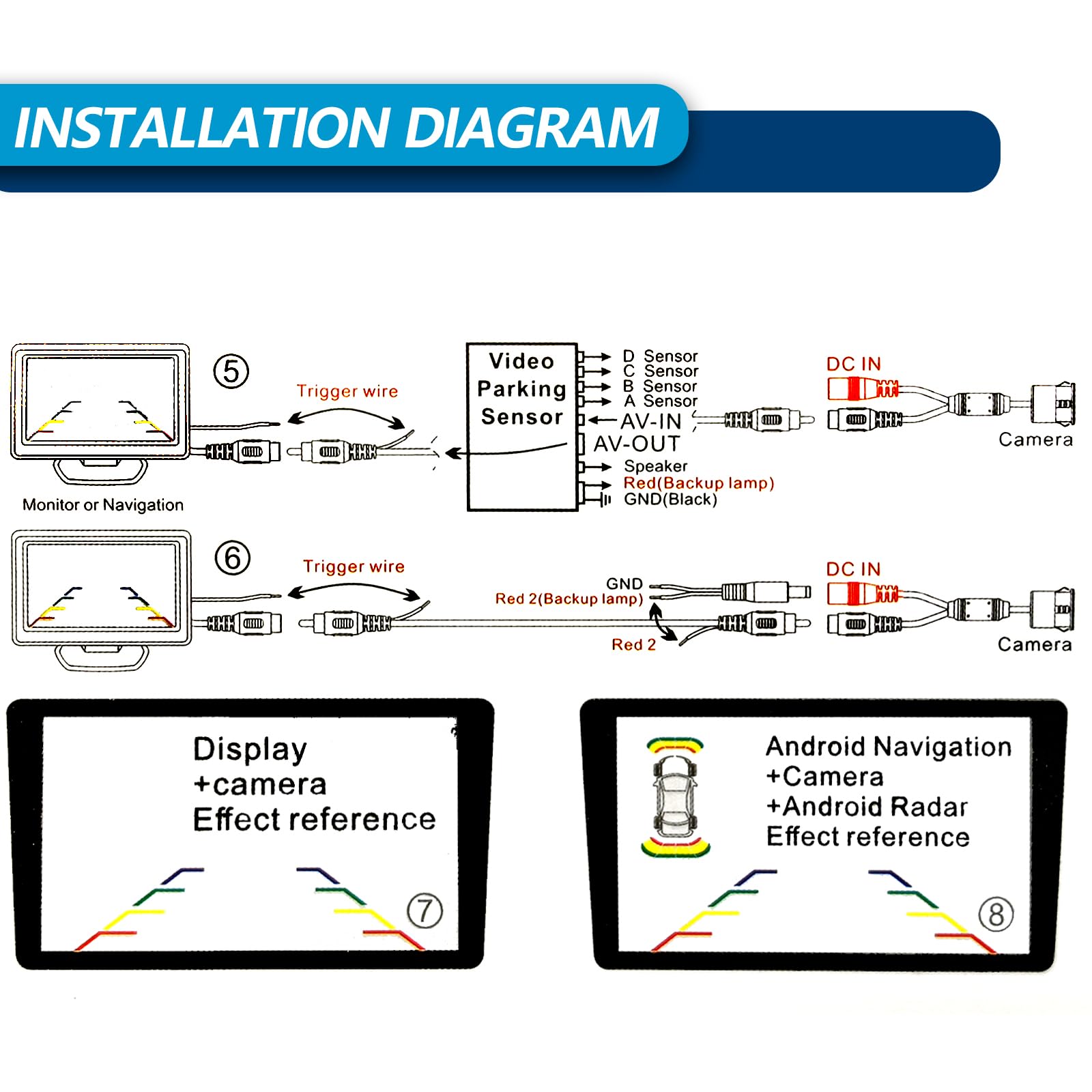 INSTALLATION DIAGRAM

⑤

Trigger wire

Monitor or Navigation

Video Parking Sensor

D Sensor
C Sensor
B Sensor
A Sensor
AV-IN
AV-OUT
Speaker
Red(Backup lamp)
GND(Black)

DC IN

Camera

⑥

Trigger wire

GND
Red 2(Backup lamp)
Red 2

DC IN

Camera

Display
+camera
Effect reference

⑦

Android Navigation
+Camera
+Android Radar
Effect reference

⑧