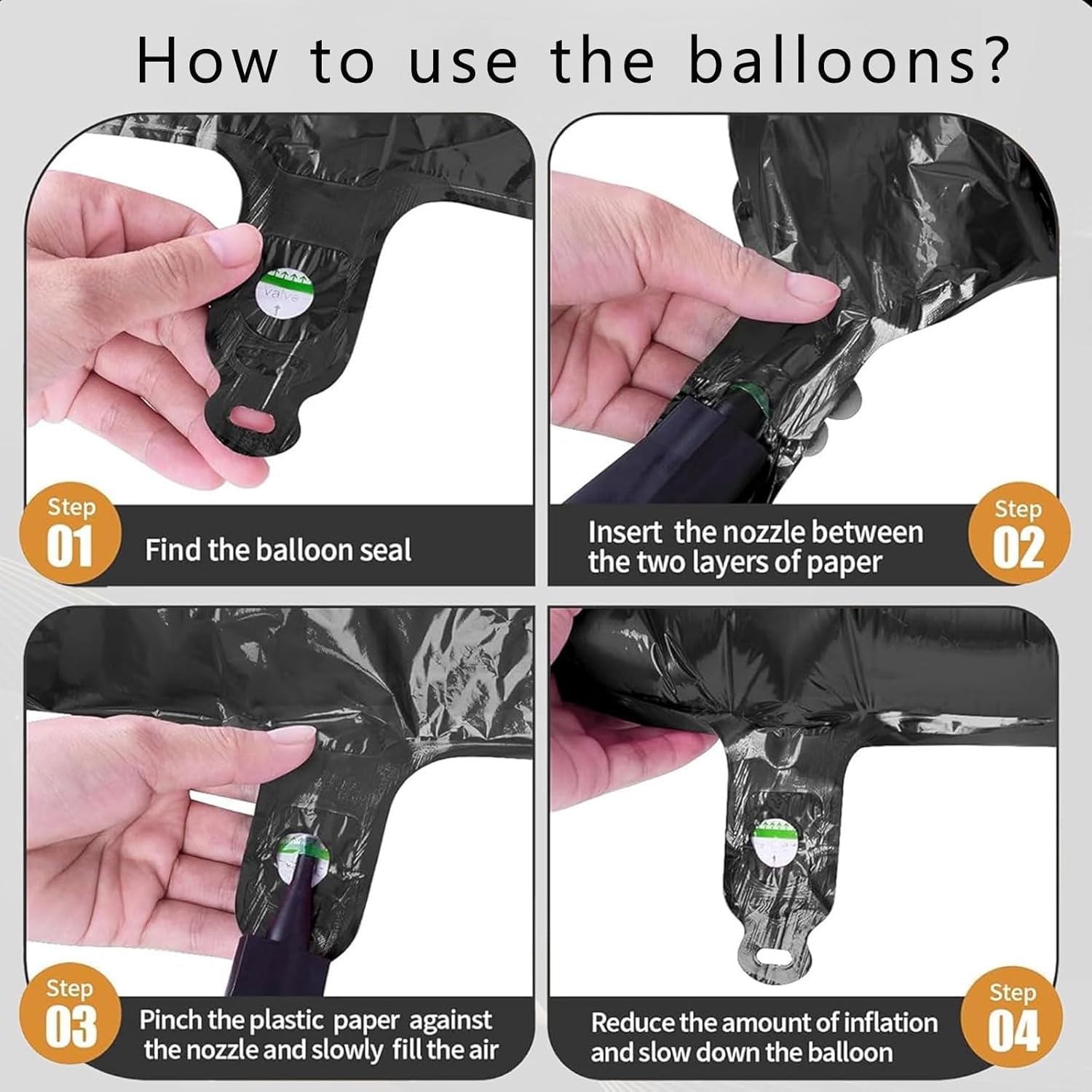 How to use the balloons?

valve

Step 01 Find the balloon seal

Insert the nozzle between the two layers of paper Step 02

Step 03 Pinch the plastic paper against the nozzle and slowly fill the air

Reduce the amount of inflation and slow down the balloon Step 04