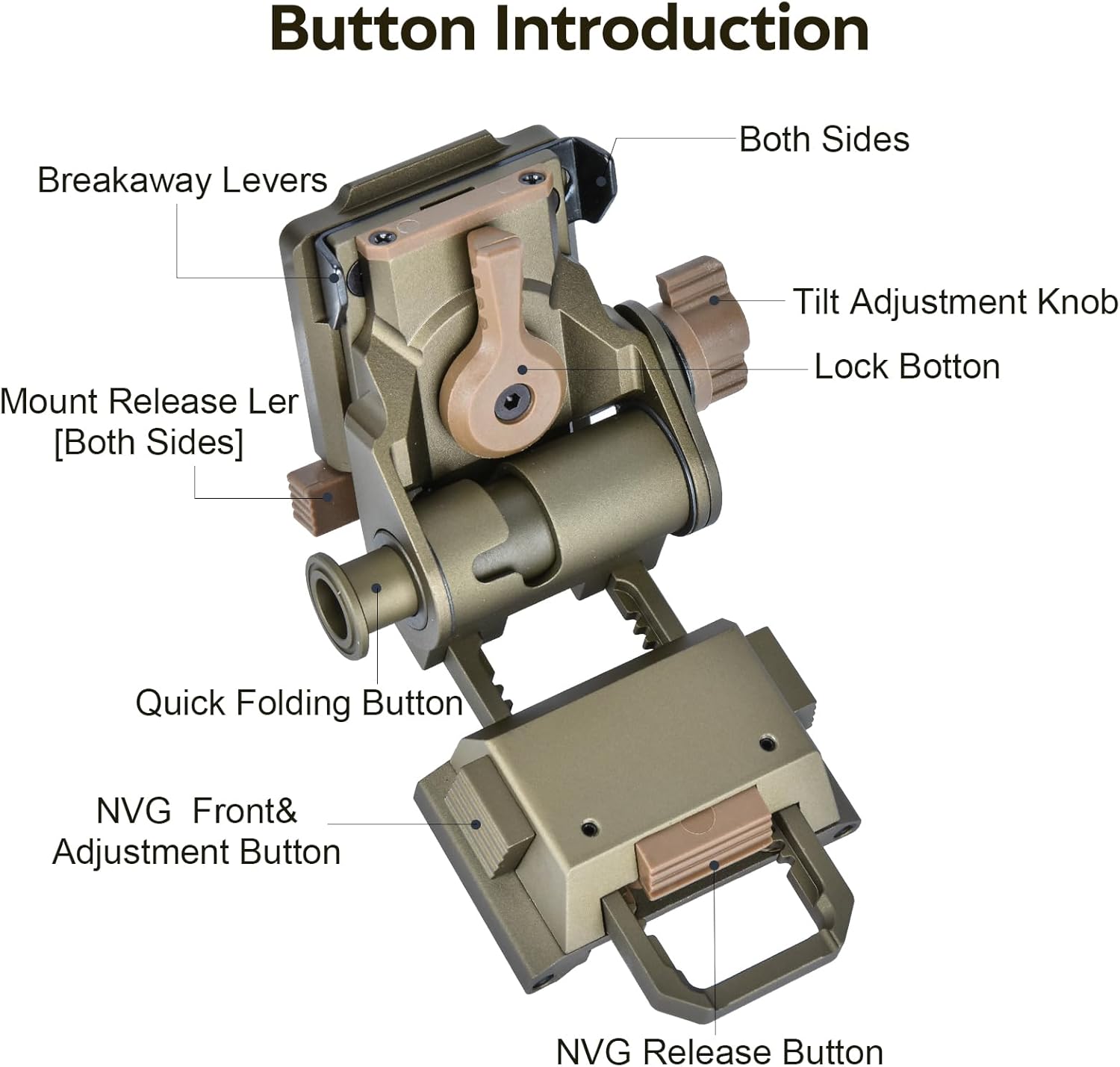 Button Introduction

Both Sides

Breakaway Levers

Tilt Adjustment Knob

Lock Botton

Mount Release Ler [Both Sides]

Quick Folding Button

NVG Front& Adjustment Button

NVG Release Button