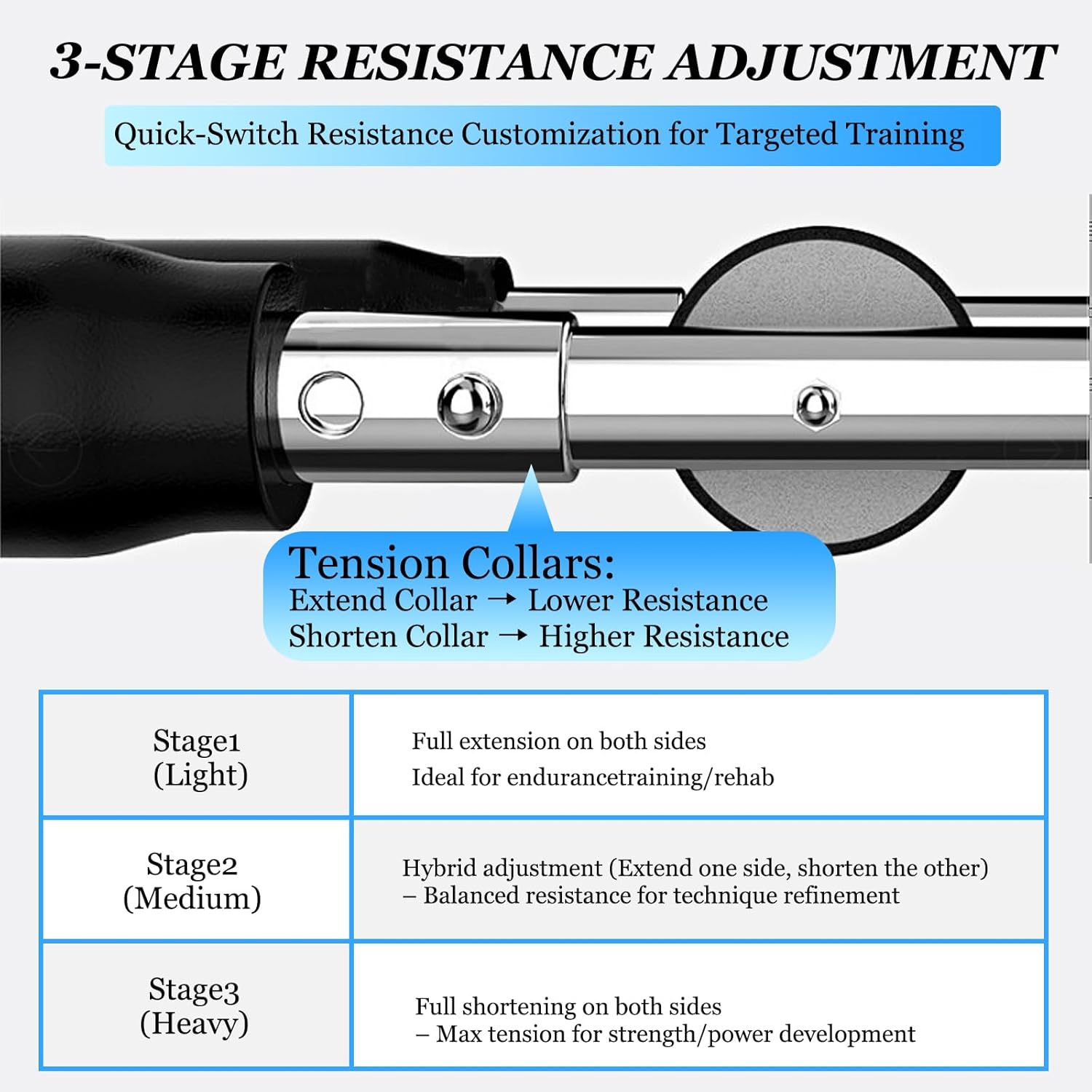 3-STAGE RESISTANCE ADJUSTMENT

Quick-Switch Resistance Customization for Targeted Training

Tension Collars:
Extend Collar → Lower Resistance
Shorten Collar → Higher Resistance

| Stage1 (Light) | Full extension on both sides Ideal for endurancetraining/rehab |
|---|---|
| Stage2 (Medium) | Hybrid adjustment (Extend one side, shorten the other) – Balanced resistance for technique refinement |
| Stage3 (Heavy) | Full shortening on both sides – Max tension for strength/power development |