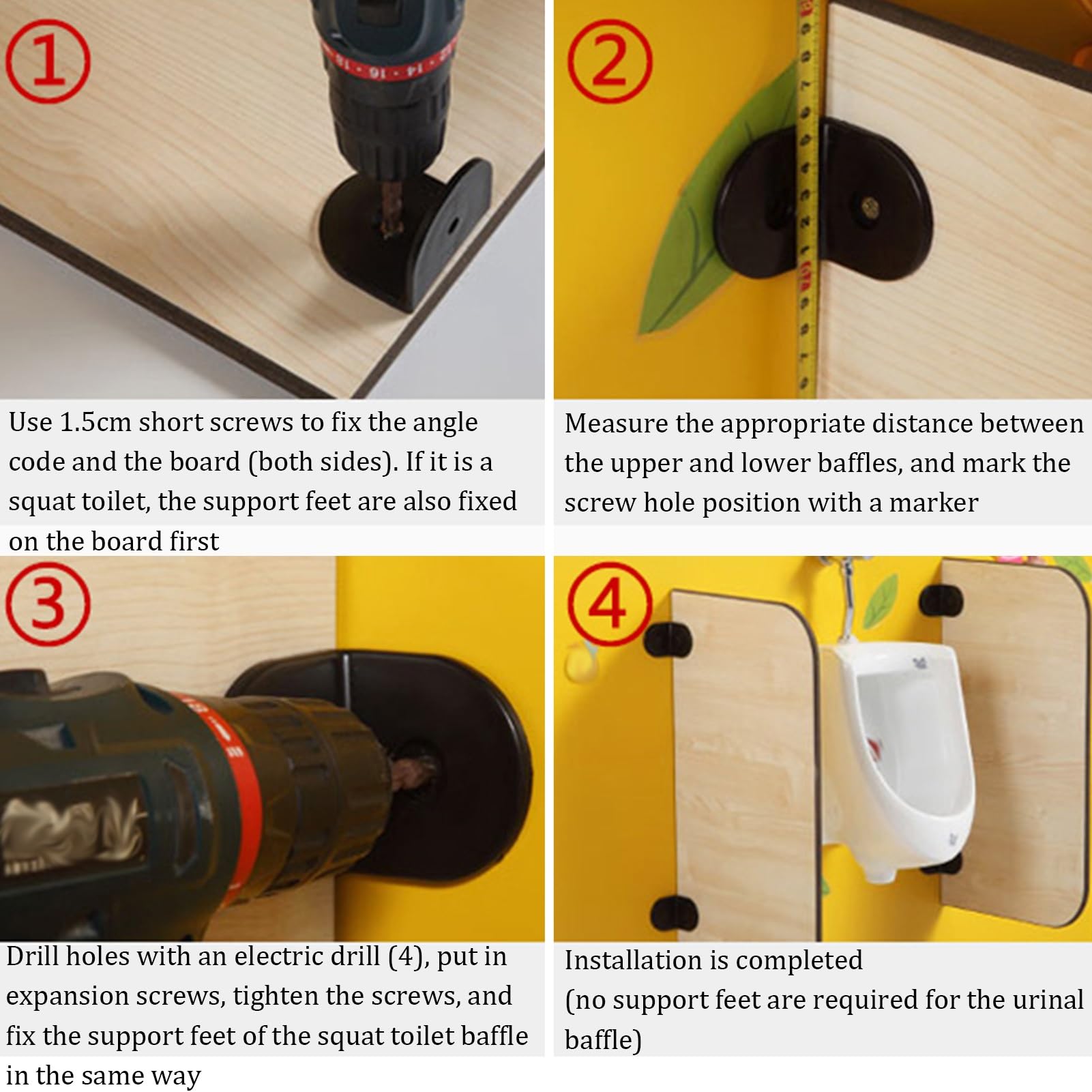 ①

Use 1.5cm short screws to fix the angle code and the board (both sides). If it is a squat toilet, the support feet are also fixed on the board first

②

Measure the appropriate distance between the upper and lower baffles, and mark the screw hole position with a marker

③

Drill holes with an electric drill (4), put in expansion screws, tighten the screws, and fix the support feet of the squat toilet baffle in the same way

④

Installation is completed
(no support feet are required for the urinal baffle)