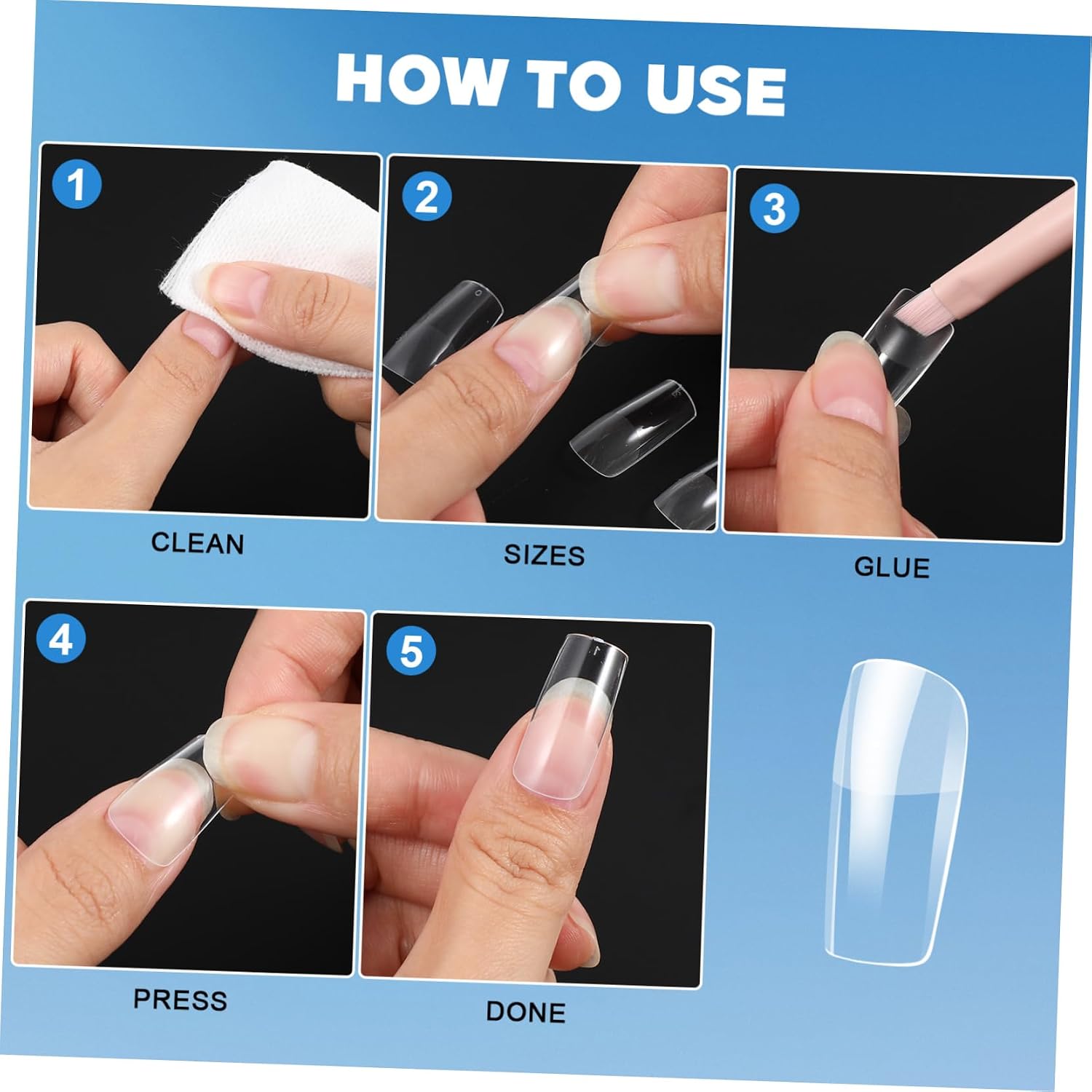 HOW TO USE

1

CLEAN

2

SIZES

3

GLUE

4

PRESS

5

DONE