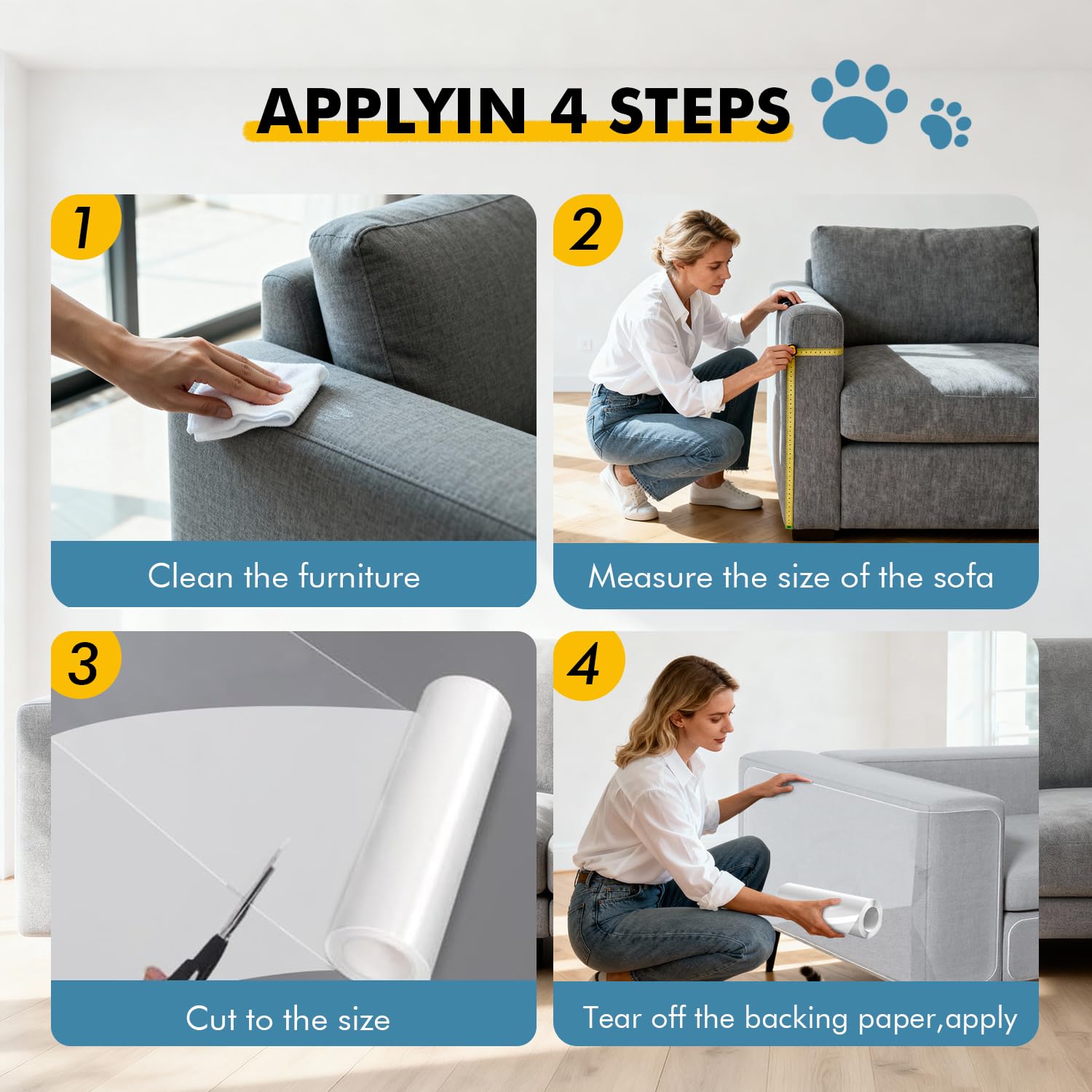 APPLYIN 4 STEPS

1

Clean the furniture

2

Measure the size of the sofa

3

Cut to the size

4

Tear off the backing paper,apply