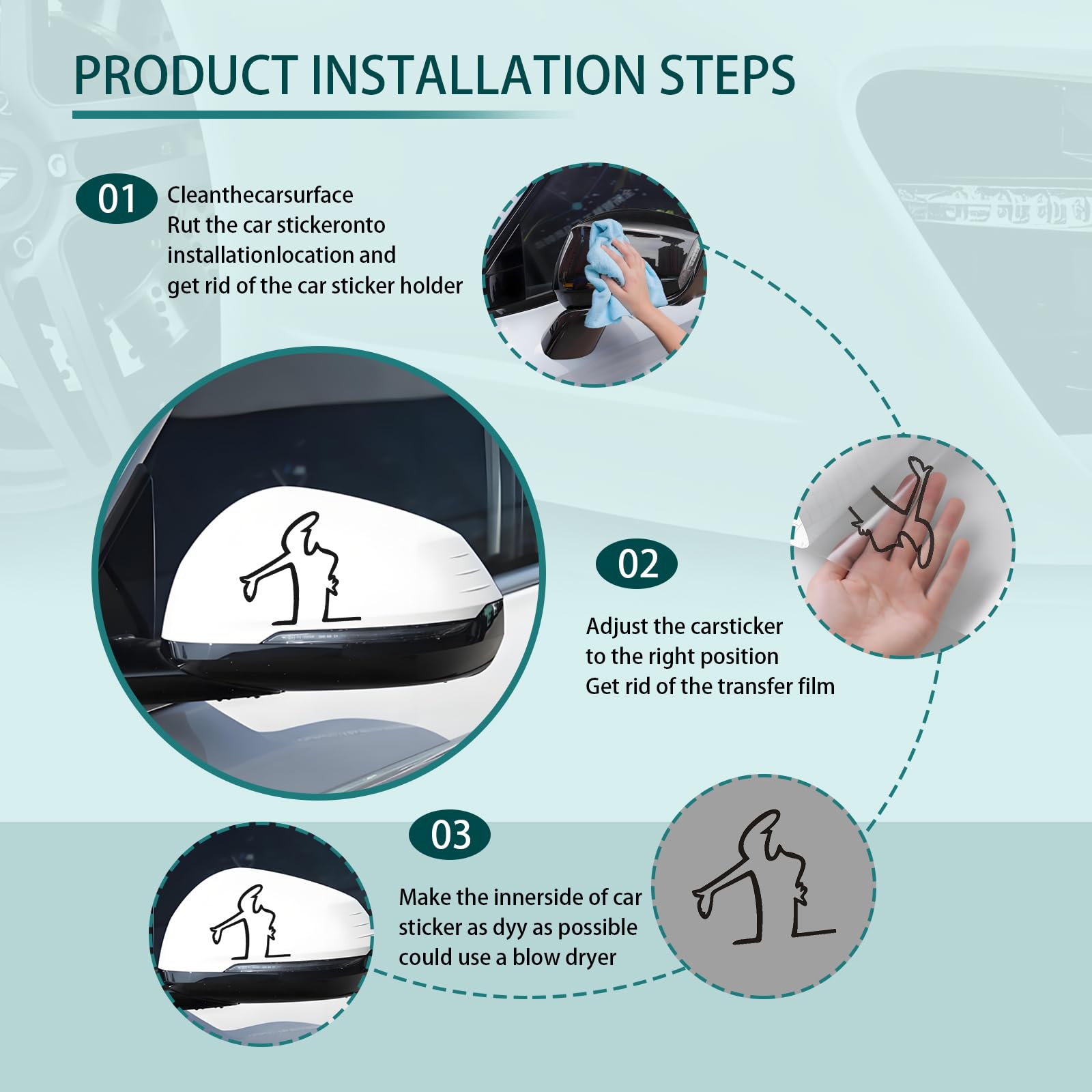 PRODUCT INSTALLATION STEPS

01

Cleanthecarsurface
Rut the car stickeronto installationlocation and get rid of the car sticker holder

02

Adjust the carsticker to the right position
Get rid of the transfer film

03

Make the innerside of car sticker as dyy as possible could use a blow dryer