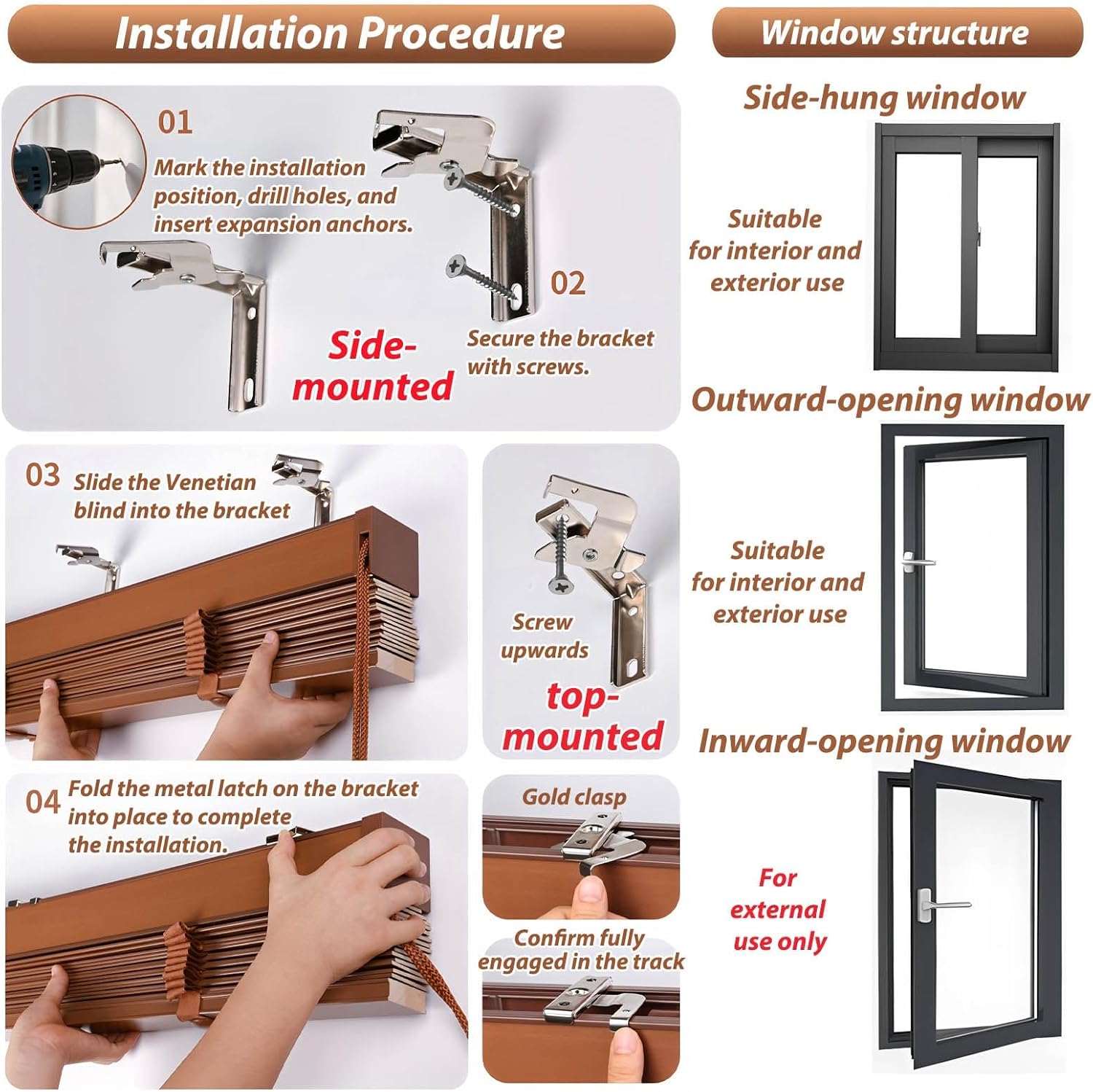 Installation Procedure

01
Mark the installation position, drill holes, and insert expansion anchors.

02
Secure the bracket with screws.

Side-mounted

03 Slide the Venetian blind into the bracket

Screw upwards

top-mounted

04 Fold the metal latch on the bracket into place to complete the installation.

Gold clasp

Confirm fully engaged in the track

Window structure

Side-hung window

Suitable for interior and exterior use

Outward-opening window

Suitable for interior and exterior use

Inward-opening window

For external use only