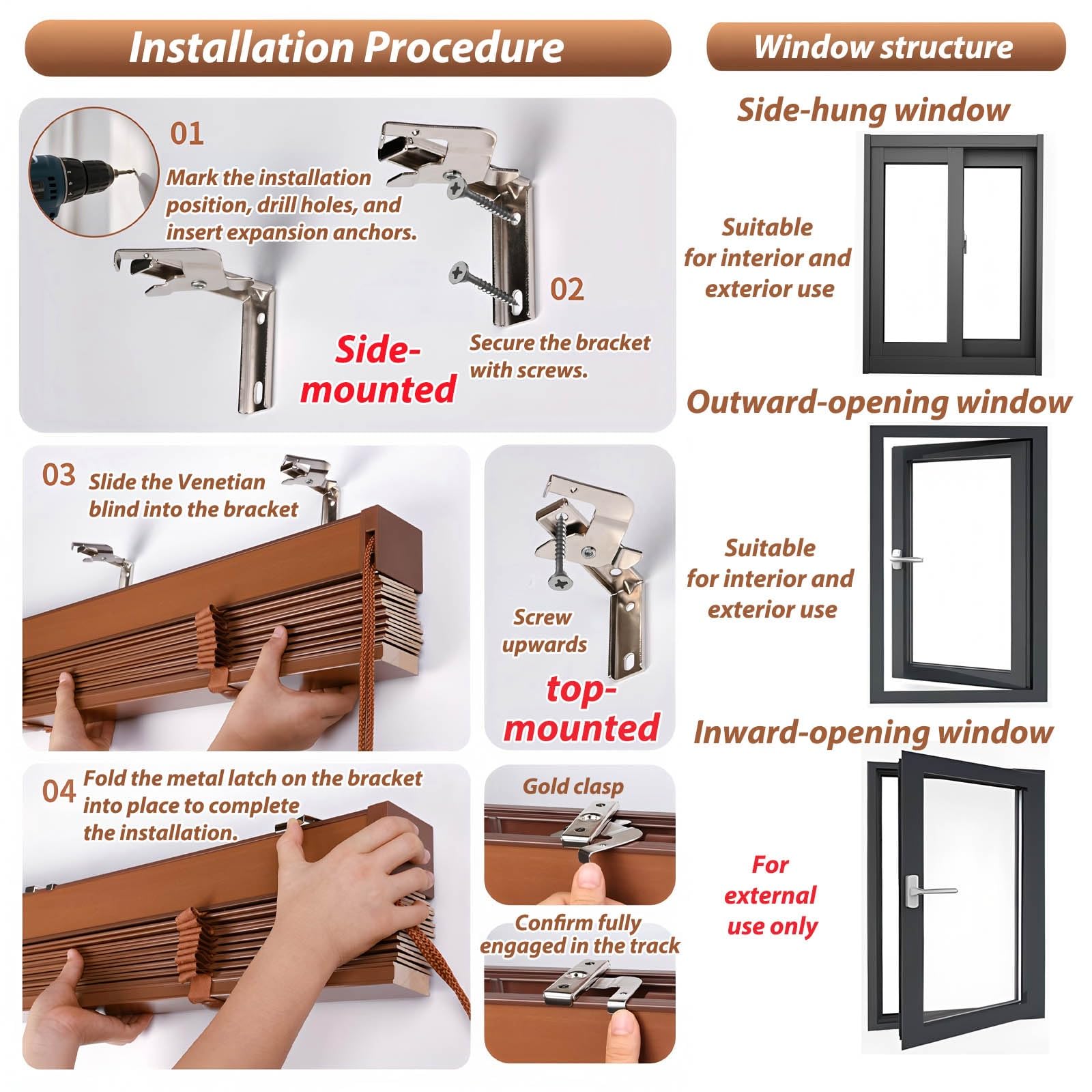 Installation Procedure

01
Mark the installation position, drill holes, and insert expansion anchors.

02
Secure the bracket with screws.

Side-mounted

03 Slide the Venetian blind into the bracket

Screw upwards

top-mounted

04 Fold the metal latch on the bracket into place to complete the installation.

Gold clasp

Confirm fully engaged in the track

Window structure

Side-hung window

Suitable for interior and exterior use

Outward-opening window

Suitable for interior and exterior use

Inward-opening window

For external use only