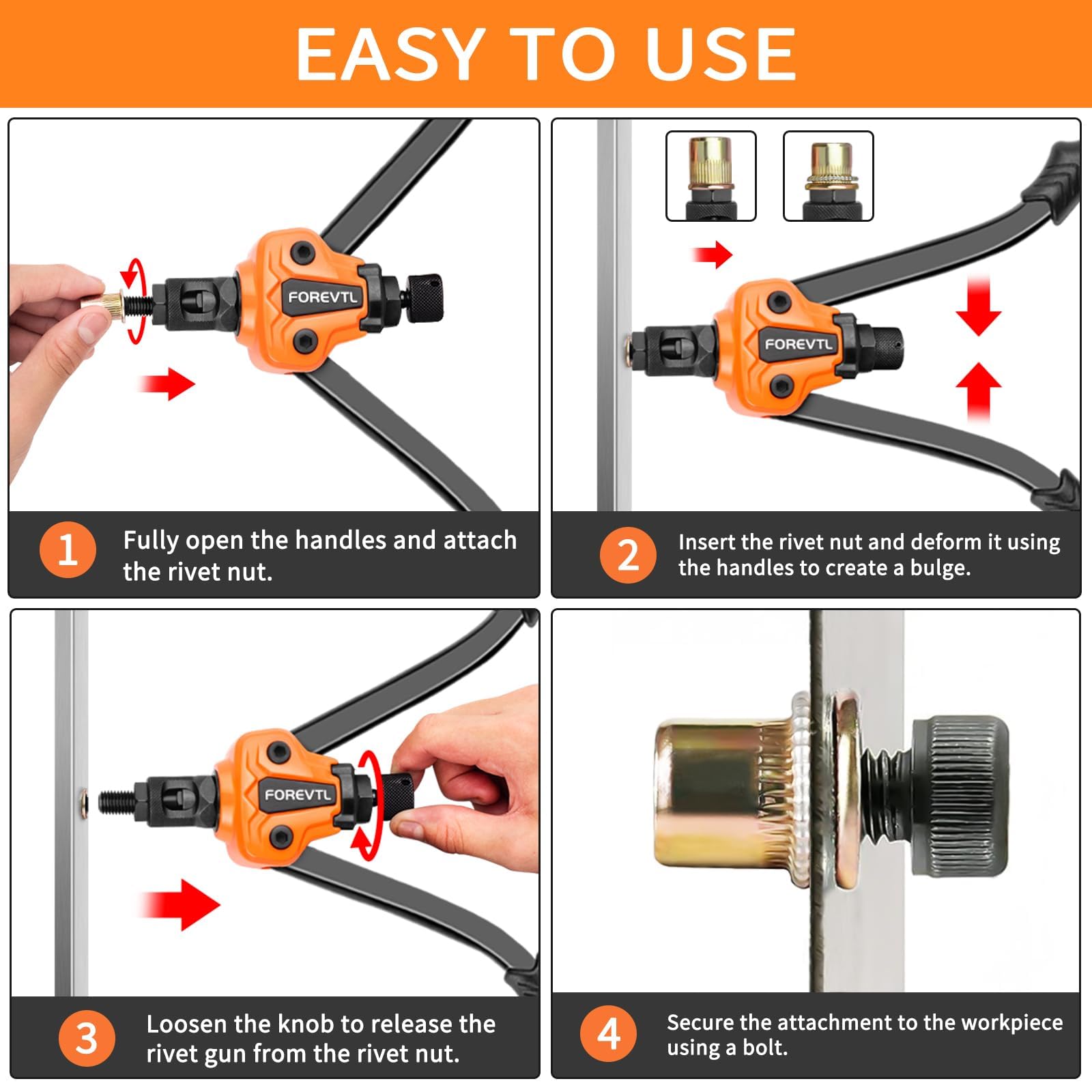 EASY TO USE

FOREVTL

1 Fully open the handles and attach the rivet nut.

FOREVTL

2 Insert the rivet nut and deform it using the handles to create a bulge.

FOREVTL

3 Loosen the knob to release the rivet gun from the rivet nut.

4 Secure the attachment to the workpiece using a bolt.