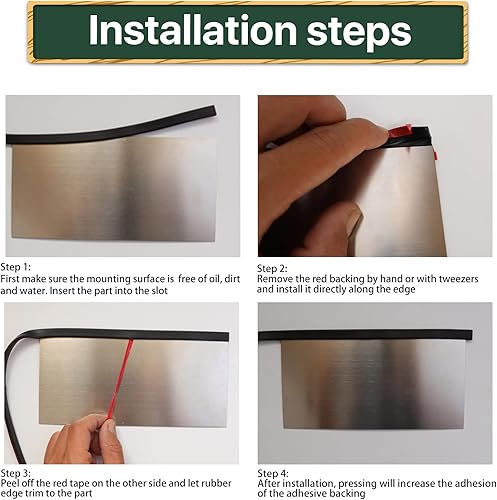 Installation steps

Step 1:
First make sure the mounting surface is free of oil, dirt and water. Insert the part into the slot

Step 2:
Remove the red backing by hand or with tweezers and install it directly along the edge

Step 3:
Peel off the red tape on the other side and let rubber edge trim to the part

Step 4:
After installation, pressing will increase the adhesion of the adhesive backing